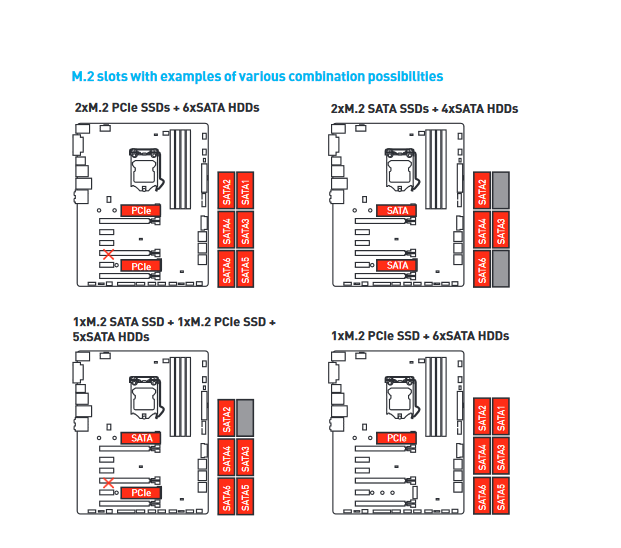 M.2 slots with examples of various combination possibilities

2xM.2 PCIe SSDs + 6xSATA HDDs

PCIe

PCIe

SATA2 SATA1
SATA4 SATA3
SATA6 SATA5

2xM.2 SATA SSDs + 4xSATA HDDs

SATA

SATA

SATA2
SATA4 SATA3
SATA6

1xM.2 SATA SSD + 1xM.2 PCIe SSD + 5xSATA HDDs

SATA

PCIe

SATA2
SATA4 SATA3
SATA6 SATA5

1xM.2 PCIe SSD + 6xSATA HDDs

PCIe

SATA2 SATA1
SATA4 SATA3
SATA6 SATA5