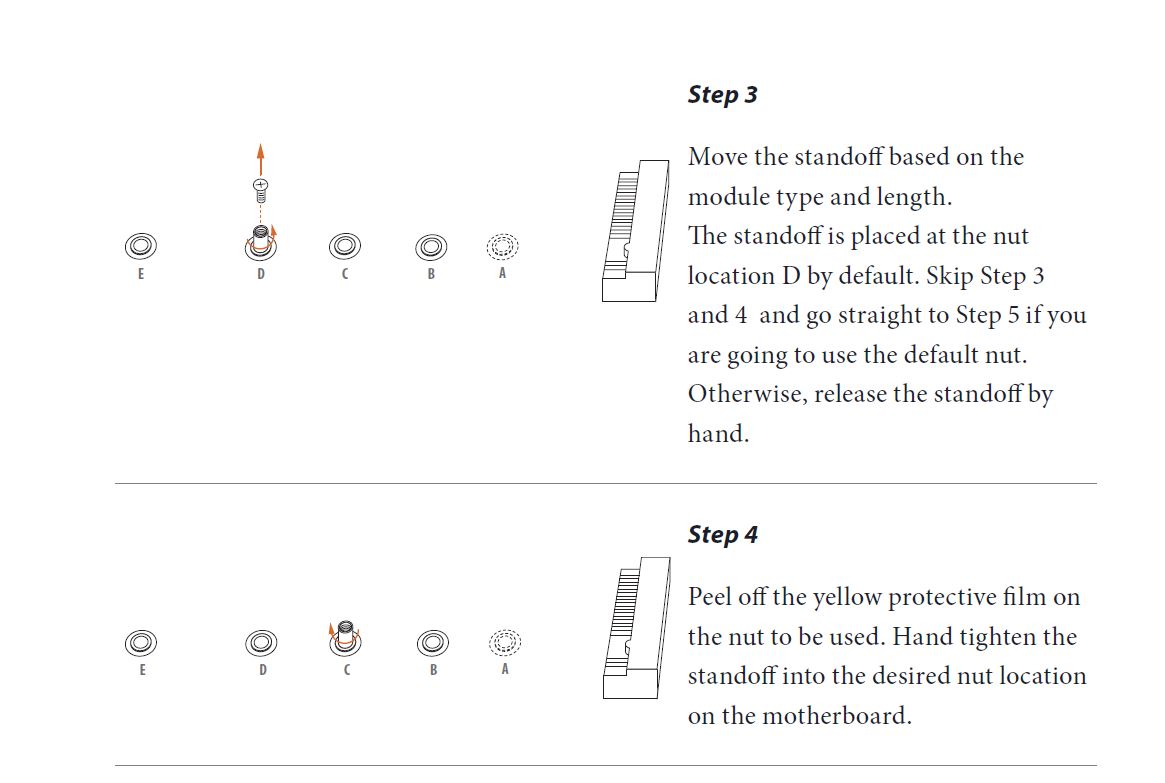 E D C B A

Step 3

Move the standoff based on the module type and length.
The standoff is placed at the nut location D by default. Skip Step 3 and 4 and go straight to Step 5 if you are going to use the default nut. Otherwise, release the standoff by hand.

E D C B A

Step 4

Peel off the yellow protective film on the nut to be used. Hand tighten the standoff into the desired nut location on the motherboard.