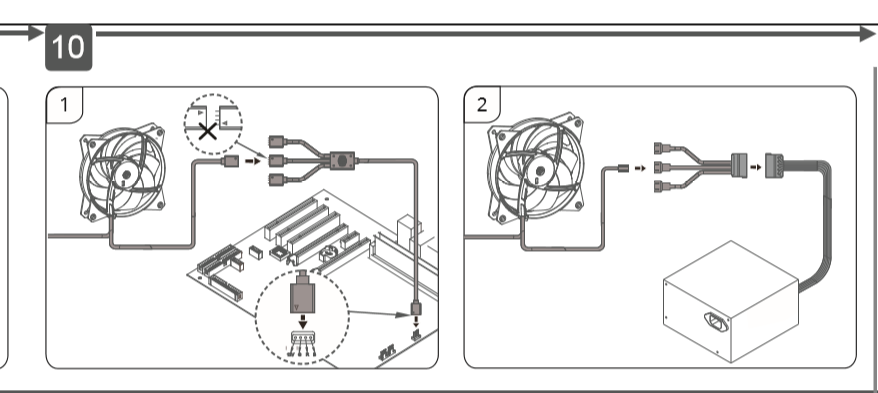 10

1

2