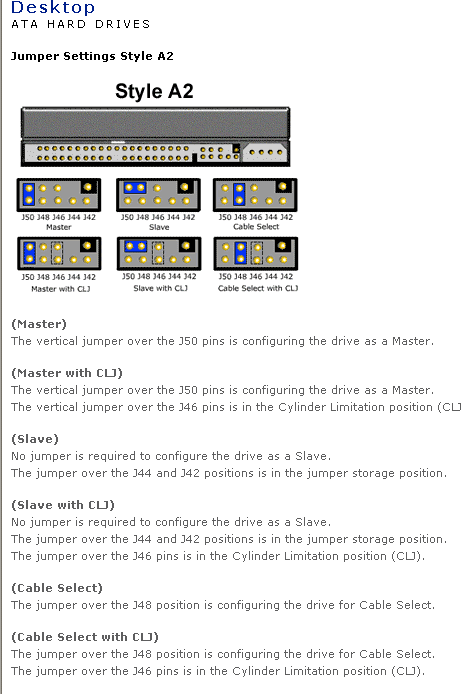 Desktop
ATA HARD DRIVES

Jumper Settings Style A2

Style A2

J50 J48 J46 J44 J42
Master

J50 J48 J46 J44 J42
Slave

J50 J48 J46 J44 J42
Cable Select

J50 J48 J46 J44 J42
Master with CLJ

J50 J48 J46 J44 J42
Slave with CLJ

J50 J48 J46 J44 J42
Cable Select with CLJ

(Master)
The vertical jumper over the J50 pins is configuring the drive as a Master.

(Master with CLJ)
The vertical jumper over the J50 pins is configuring the drive as a Master.
The vertical jumper over the J46 pins is in the Cylinder Limitation position (CLJ

(Slave)
No jumper is required to configure the drive as a Slave.
The jumper over the J44 and J42 positions is in the jumper storage position.

(Slave with CLJ)
No jumper is required to configure the drive as a Slave.
The jumper over the J44 and J42 positions is in the jumper storage position.
The jumper over the J46 pins is in the Cylinder Limitation position (CLJ).

(Cable Select)
The jumper over the J48 position is configuring the drive for Cable Select.

(Cable Select with CLJ)
The jumper over the J48 position is configuring the drive for Cable Select.
The jumper over the J46 pins is in the Cylinder Limitation position (CLJ).