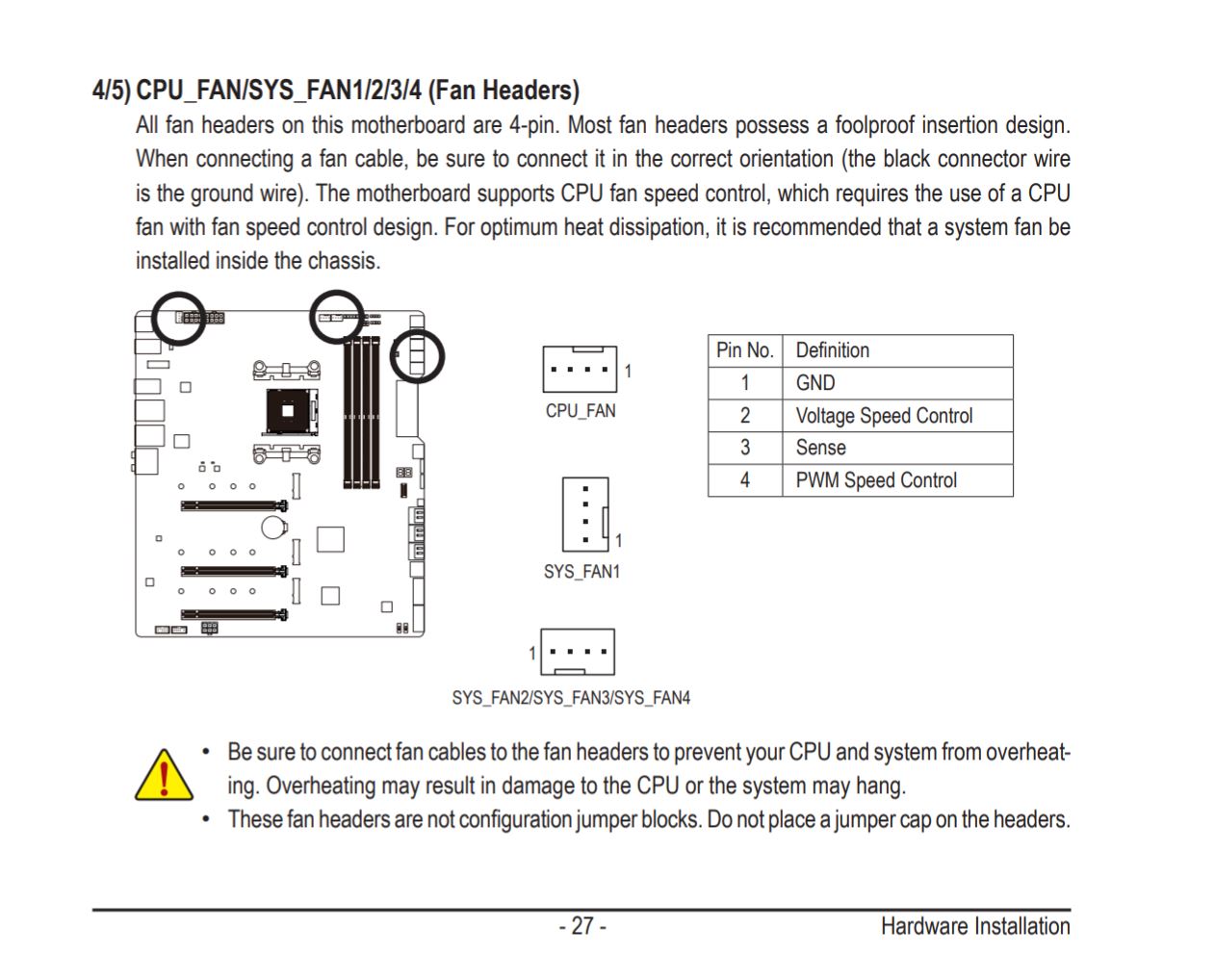 4/5) CPU_FAN/SYS_FAN1/2/3/4 (Fan Headers)

All fan headers on this motherboard are 4-pin. Most fan headers possess a foolproof insertion design. When connecting a fan cable, be sure to connect it in the correct orientation (the black connector wire is the ground wire). The motherboard supports CPU fan speed control, which requires the use of a CPU fan with fan speed control design. For optimum heat dissipation, it is recommended that a system fan be installed inside the chassis.

1
CPU_FAN

1
SYS_FAN1

1
SYS_FAN2/SYS_FAN3/SYS_FAN4

| Pin No. | Definition |
|---|---|
| 1 | GND |
| 2 | Voltage Speed Control |
| 3 | Sense |
| 4 | PWM Speed Control |

• Be sure to connect fan cables to the fan headers to prevent your CPU and system from overheating. Overheating may result in damage to the CPU or the system may hang.
• These fan headers are not configuration jumper blocks. Do not place a jumper cap on the headers.

- 27 -
Hardware Installation