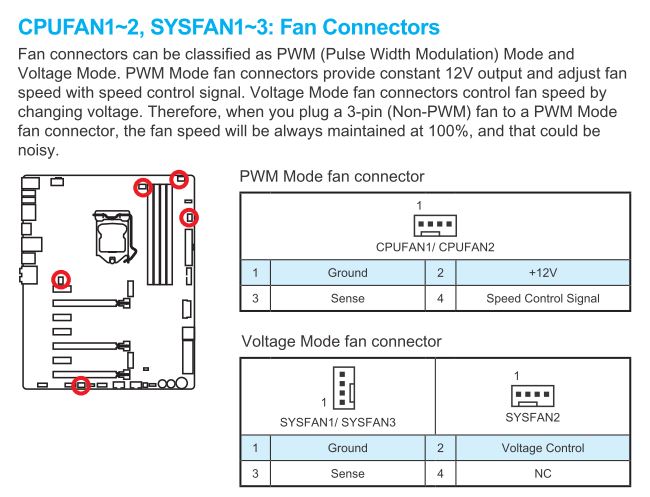 CPUFAN1~2, SYSFAN1~3: Fan Connectors

Fan connectors can be classified as PWM (Pulse Width Modulation) Mode and Voltage Mode. PWM Mode fan connectors provide constant 12V output and adjust fan speed with speed control signal. Voltage Mode fan connectors control fan speed by changing voltage. Therefore, when you plug a 3-pin (Non-PWM) fan to a PWM Mode fan connector, the fan speed will be always maintained at 100%, and that could be noisy.

PWM Mode fan connector

1

CPUFAN1/ CPUFAN2

| 1 | Ground | 2 | +12V |
|---|---|---|---|
| 3 | Sense | 4 | Speed Control Signal |

Voltage Mode fan connector

1

SYSFAN1/ SYSFAN3

1

SYSFAN2

| 1 | Ground | 2 | Voltage Control |
|---|---|---|---|
| 3 | Sense | 4 | NC |