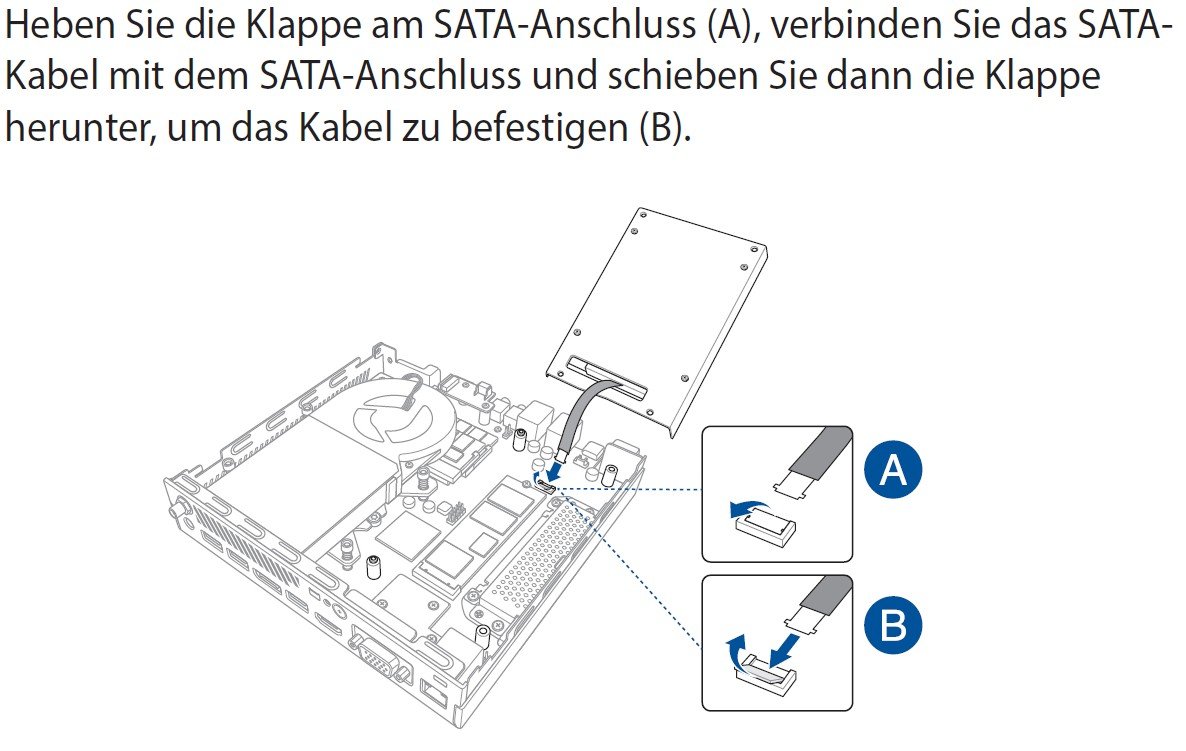 Heben Sie die Klappe am SATA-Anschluss (A), verbinden Sie das SATA-Kabel mit dem SATA-Anschluss und schieben Sie dann die Klappe herunter, um das Kabel zu befestigen (B).

A

B