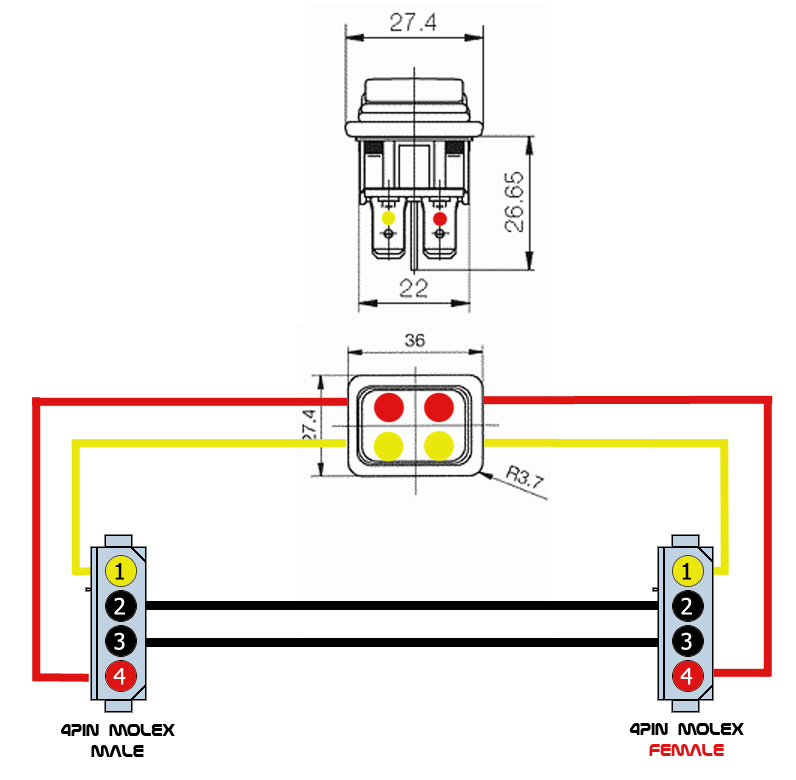 27.4

26.65

22

36

27.4

R3.7

1
2
3
4

1
2
3
4

4PIN MOLEX
MALE

4PIN MOLEX
FEMALE