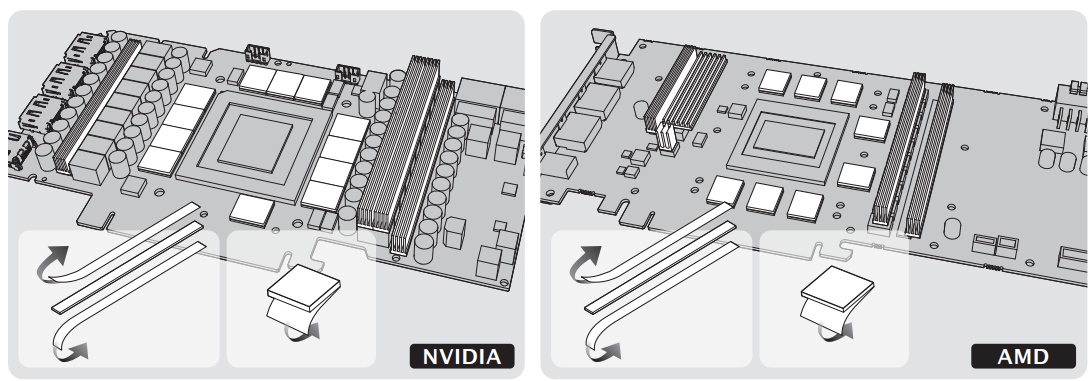 NVIDIA

AMD