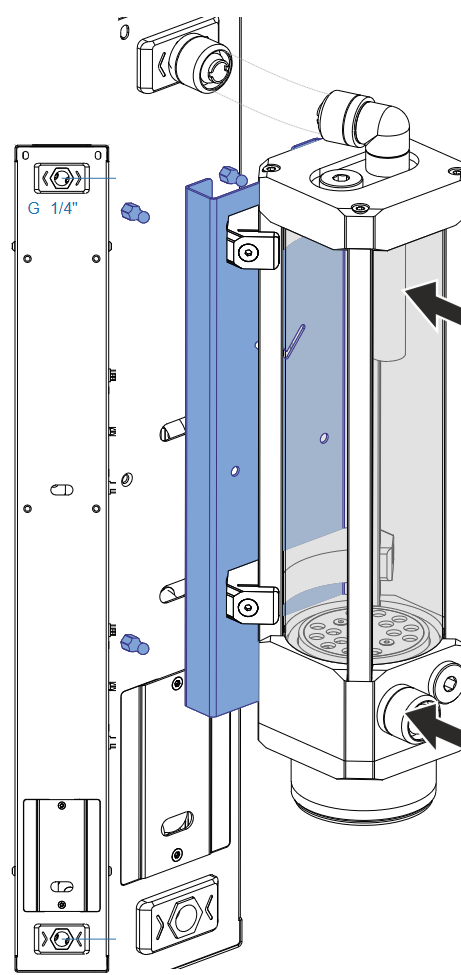 G 1/4"