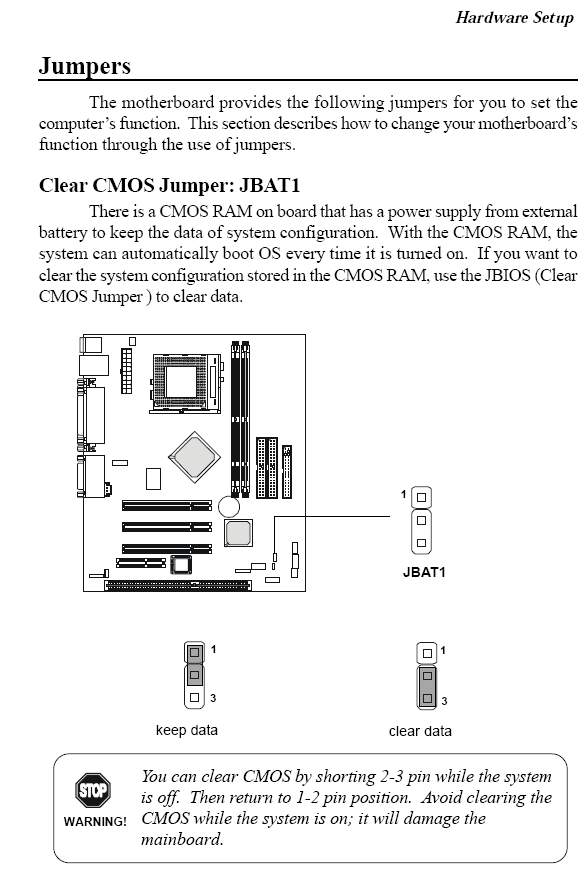 Hardware Setup

Jumpers

The motherboard provides the following jumpers for you to set the computer's function. This section describes how to change your motherboard's function through the use of jumpers.

Clear CMOS Jumper: JBAT1

There is a CMOS RAM on board that has a power supply from external battery to keep the data of system configuration. With the CMOS RAM, the system can automatically boot OS every time it is turned on. If you want to clear the system configuration stored in the CMOS RAM, use the JBIOS (Clear CMOS Jumper ) to clear data.

1

JBAT1

1

3

keep data

1

3

clear data

STOP

WARNING!

You can clear CMOS by shorting 2-3 pin while the system is off. Then return to 1-2 pin position. Avoid clearing the CMOS while the system is on; it will damage the mainboard.