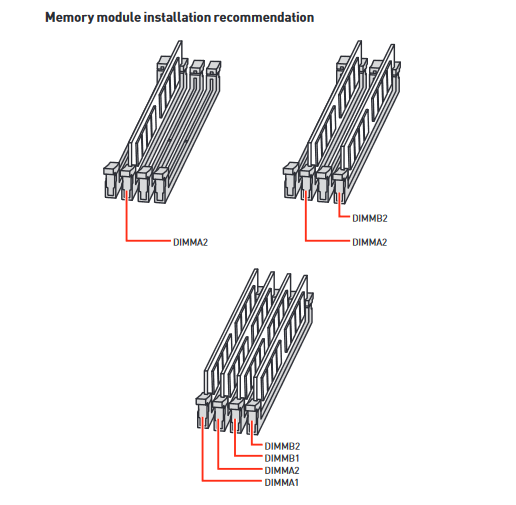 Memory module installation recommendation

DIMMA2

DIMMB2
DIMMA2

DIMMB2
DIMMB1
DIMMA2
DIMMA1