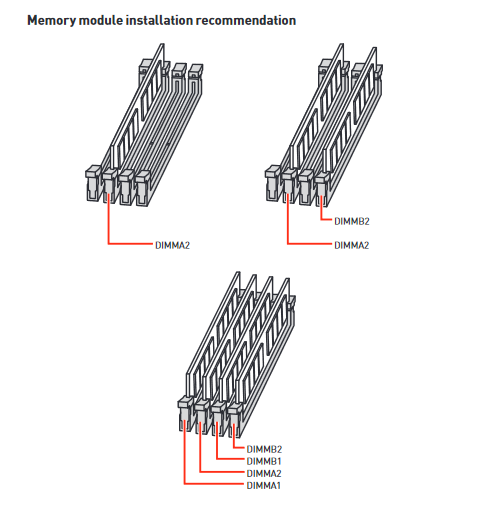 Memory module installation recommendation

DIMMA2

DIMMB2
DIMMA2

DIMMB2
DIMMB1
DIMMA2
DIMMA1