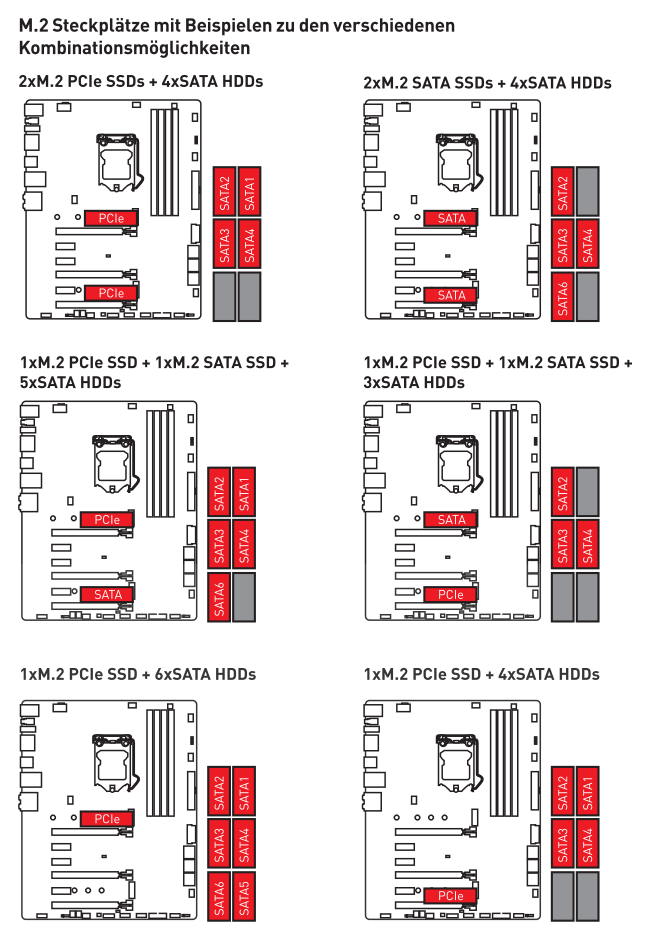 M.2 Steckplätze mit Beispielen zu den verschiedenen Kombinationsmöglichkeiten

2xM.2 PCIe SSDs + 4xSATA HDDs

PCIe
PCIe
SATA2 SATA1
SATA3 SATA4

2xM.2 SATA SSDs + 4xSATA HDDs

SATA
SATA
SATA2
SATA3 SATA4
SATA6

1xM.2 PCIe SSD + 1xM.2 SATA SSD + 5xSATA HDDs

PCIe
SATA
SATA2 SATA1
SATA3 SATA4
SATA6

1xM.2 PCIe SSD + 1xM.2 SATA SSD + 3xSATA HDDs

SATA
PCIe
SATA2
SATA3 SATA4

1xM.2 PCIe SSD + 6xSATA HDDs

PCIe
SATA2 SATA1
SATA3 SATA4
SATA6 SATA5

1xM.2 PCIe SSD + 4xSATA HDDs

PCIe
SATA2 SATA1
SATA3 SATA4