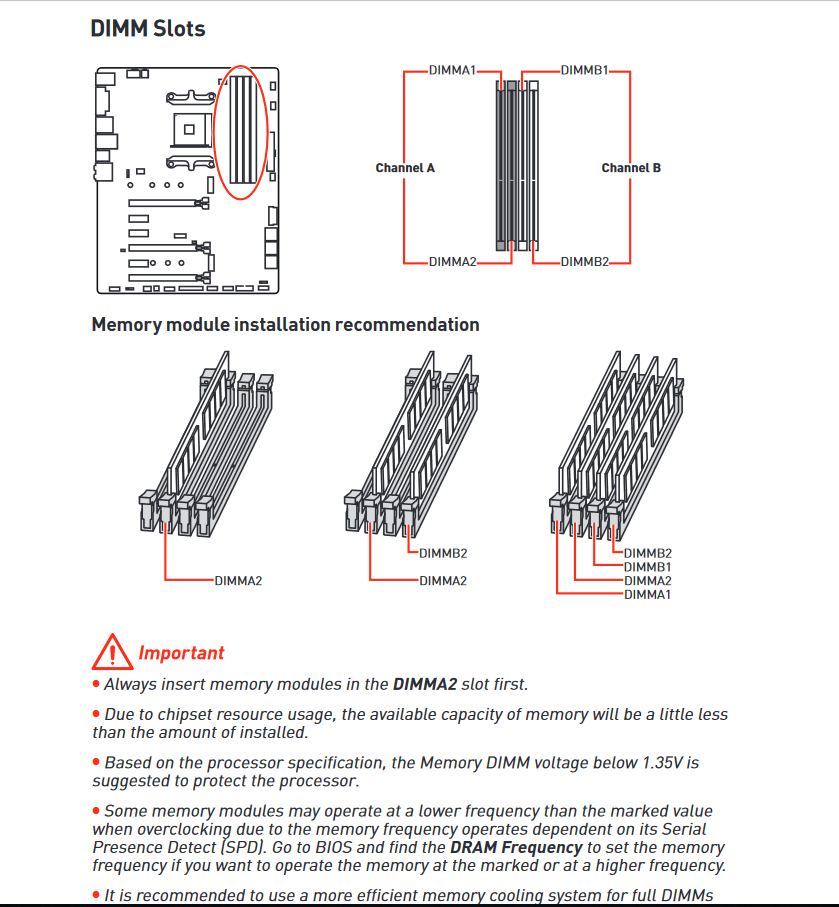 DIMM Slots

DIMMA1
DIMMB1
Channel A
Channel B
DIMMA2
DIMMB2

Memory module installation recommendation

DIMMA2

DIMMB2
DIMMA2

DIMMB2
DIMMB1
DIMMA2
DIMMA1

Important

• Always insert memory modules in the DIMMA2 slot first.

• Due to chipset resource usage, the available capacity of memory will be a little less than the amount of installed.

• Based on the processor specification, the Memory DIMM voltage below 1.35V is suggested to protect the processor.

• Some memory modules may operate at a lower frequency than the marked value when overclocking due to the memory frequency operates dependent on its Serial Presence Detect (SPD). Go to BIOS and find the DRAM Frequency to set the memory frequency if you want to operate the memory at the marked or at a higher frequency.

• It is recommended to use a more efficient memory cooling system for full DIMMs