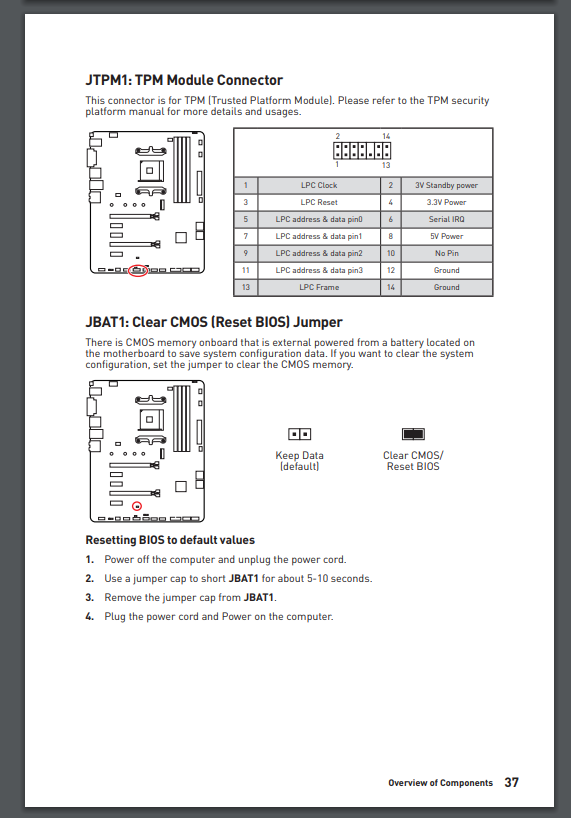 JTPM1: TPM Module Connector

This connector is for TPM (Trusted Platform Module). Please refer to the TPM security platform manual for more details and usages.

2 14
1 13

| 1 | LPC Clock | 2 | 3V Standby power |
|---|---|---|---|
| 3 | LPC Reset | 4 | 3.3V Power |
| 5 | LPC address & data pin0 | 6 | Serial IRQ |
| 7 | LPC address & data pin1 | 8 | 5V Power |
| 9 | LPC address & data pin2 | 10 | No Pin |
| 11 | LPC address & data pin3 | 12 | Ground |
| 13 | LPC Frame | 14 | Ground |

JBAT1: Clear CMOS (Reset BIOS) Jumper

There is CMOS memory onboard that is external powered from a battery located on the motherboard to save system configuration data. If you want to clear the system configuration, set the jumper to clear the CMOS memory.

Keep Data (default)

Clear CMOS/ Reset BIOS

Resetting BIOS to default values

1. Power off the computer and unplug the power cord.
2. Use a jumper cap to short JBAT1 for about 5-10 seconds.
3. Remove the jumper cap from JBAT1.
4. Plug the power cord and Power on the computer.

Overview of Components 37