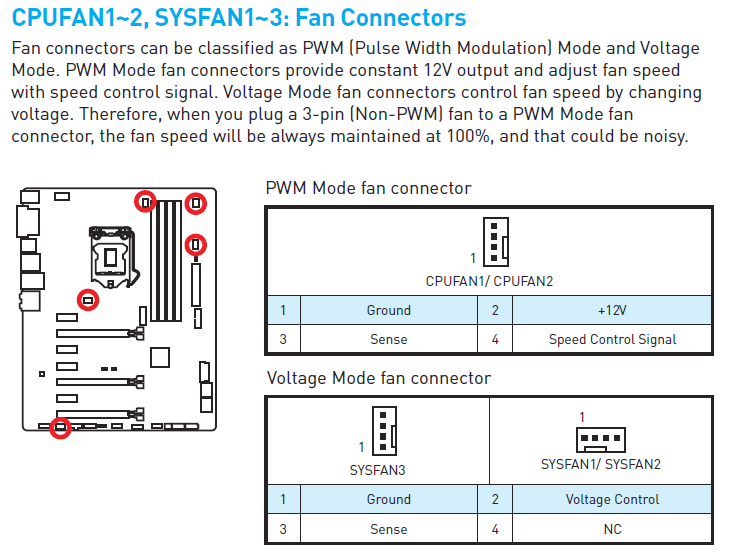 CPUFAN1~2, SYSFAN1~3: Fan Connectors

Fan connectors can be classified as PWM (Pulse Width Modulation) Mode and Voltage Mode. PWM Mode fan connectors provide constant 12V output and adjust fan speed with speed control signal. Voltage Mode fan connectors control fan speed by changing voltage. Therefore, when you plug a 3-pin (Non-PWM) fan to a PWM Mode fan connector, the fan speed will be always maintained at 100%, and that could be noisy.

PWM Mode fan connector

1

CPUFAN1/ CPUFAN2

| 1 | Ground | 2 | +12V |
|---|---|---|---|
| 3 | Sense | 4 | Speed Control Signal |

Voltage Mode fan connector

1

SYSFAN3

1

SYSFAN1/ SYSFAN2

| 1 | Ground | 2 | Voltage Control |
|---|---|---|---|
| 3 | Sense | 4 | NC |