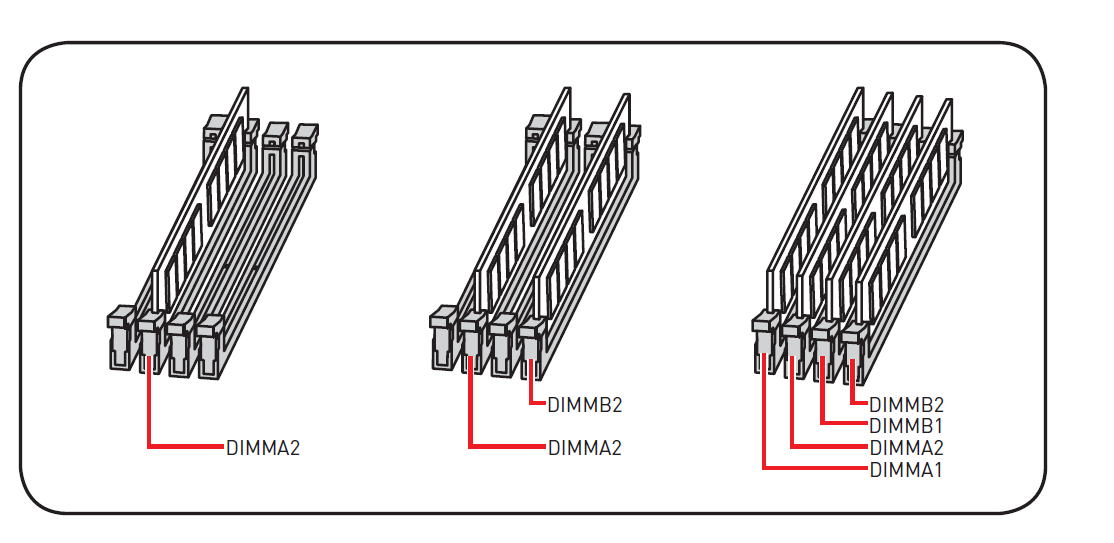 DIMMA2

DIMMB2
DIMMA2

DIMMB2
DIMMB1
DIMMA2
DIMMA1