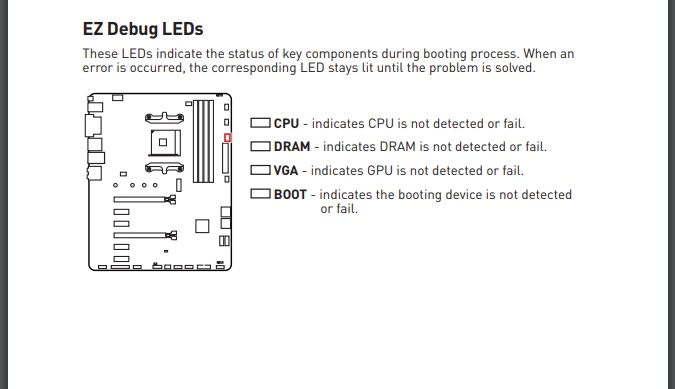 EZ Debug LEDs

These LEDs indicate the status of key components during booting process. When an error is occurred, the corresponding LED stays lit until the problem is solved.

CPU - indicates CPU is not detected or fail.

DRAM - indicates DRAM is not detected or fail.

VGA - indicates GPU is not detected or fail.

BOOT - indicates the booting device is not detected or fail.