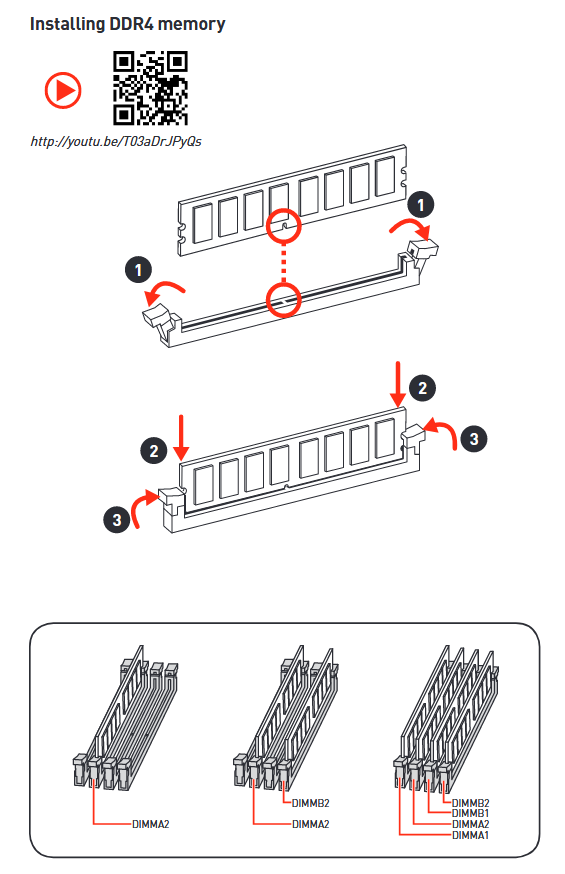 Installing DDR4 memory

http://youtu.be/T03aDrJPyQs

1

1

2

2

3

3

DIMMA2

DIMMB2

DIMMA2

DIMMB2
DIMMB1
DIMMA2
DIMMA1