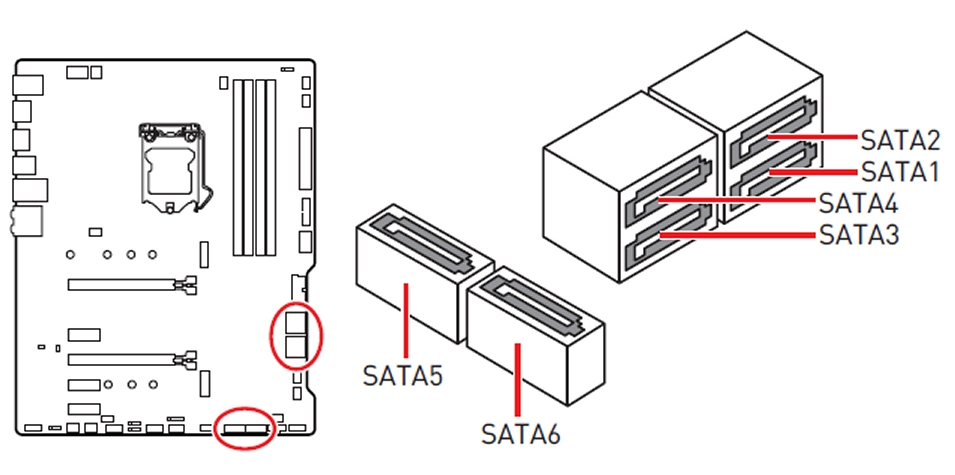 SATA2
SATA1
SATA4
SATA3
SATA5
SATA6