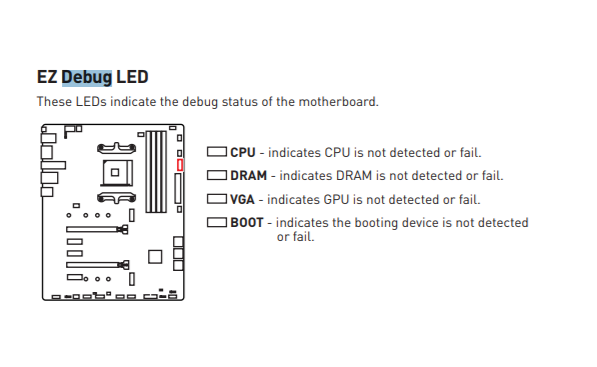 EZ Debug LED

These LEDs indicate the debug status of the motherboard.

CPU - indicates CPU is not detected or fail.

DRAM - indicates DRAM is not detected or fail.

VGA - indicates GPU is not detected or fail.

BOOT - indicates the booting device is not detected or fail.