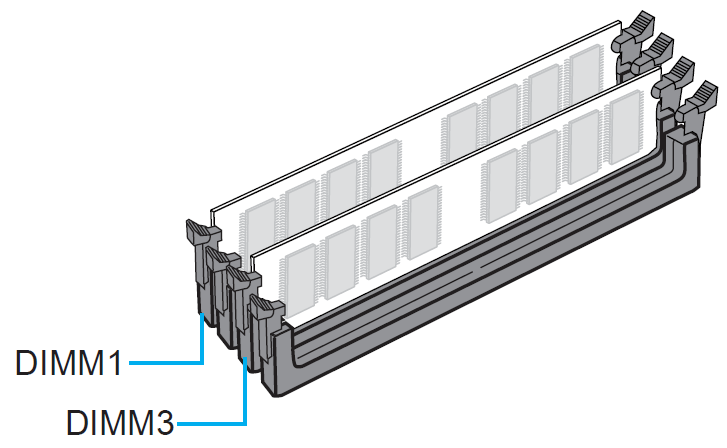 DIMM1
DIMM3