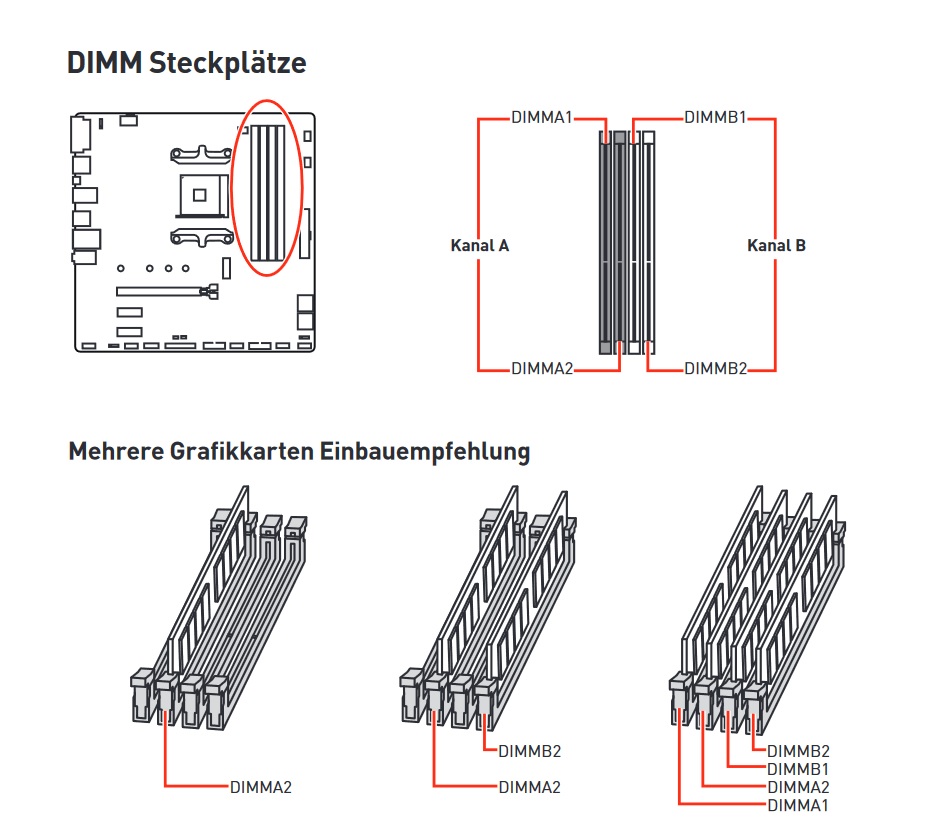 DIMM Steckplätze

DIMMA1

DIMMB1

Kanal A

Kanal B

DIMMA2

DIMMB2

Mehrere Grafikkarten Einbauempfehlung

DIMMA2

DIMMB2

DIMMA2

DIMMB2

DIMMB1

DIMMA2

DIMMA1