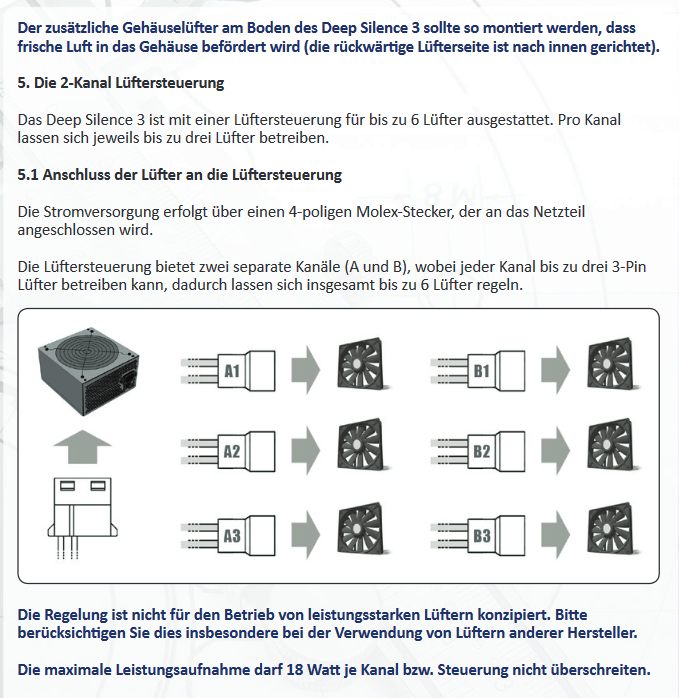 Der zusätzliche Gehäuselüfter am Boden des Deep Silence 3 sollte so montiert werden, dass frische Luft in das Gehäuse befördert wird (die rückwärtige Lüfterseite ist nach innen gerichtet).

5. Die 2-Kanal Lüftersteuerung

Das Deep Silence 3 ist mit einer Lüftersteuerung für bis zu 6 Lüfter ausgestattet. Pro Kanal lassen sich jeweils bis zu drei Lüfter betreiben.

5.1 Anschluss der Lüfter an die Lüftersteuerung

Die Stromversorgung erfolgt über einen 4-poligen Molex-Stecker, der an das Netzteil angeschlossen wird.

Die Lüftersteuerung bietet zwei separate Kanäle (A und B), wobei jeder Kanal bis zu drei 3-Pin Lüfter betreiben kann, dadurch lassen sich insgesamt bis zu 6 Lüfter regeln.

A1

B1

A2

B2

A3

B3

Die Regelung ist nicht für den Betrieb von leistungsstarken Lüftern konzipiert. Bitte berücksichtigen Sie dies insbesondere bei der Verwendung von Lüftern anderer Hersteller.

Die maximale Leistungsaufnahme darf 18 Watt je Kanal bzw. Steuerung nicht überschreiten.