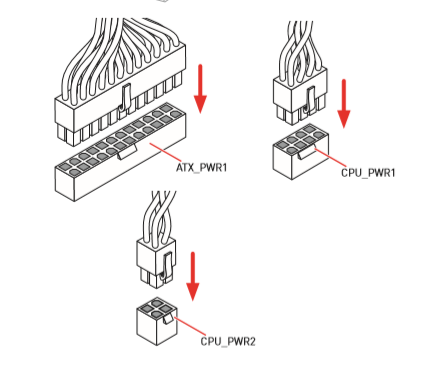 ATX_PWR1

CPU_PWR1

CPU_PWR2