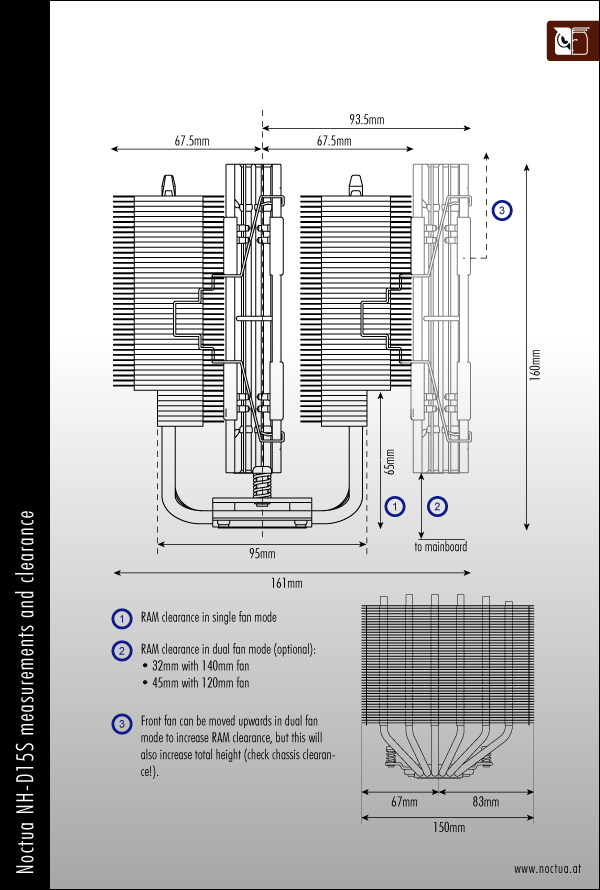 Noctua NH-D15S measurements and clearance

93.5mm

67.5mm

67.5mm

3

160mm

65mm

1

2

to mainboard

95mm

161mm

1 RAM clearance in single fan mode

2 RAM clearance in dual fan mode (optional):
• 32mm with 140mm fan
• 45mm with 120mm fan

3 Front fan can be moved upwards in dual fan mode to increase RAM clearance, but this will also increase total height (check chassis clearance!).

67mm

83mm

150mm

www.noctua.at