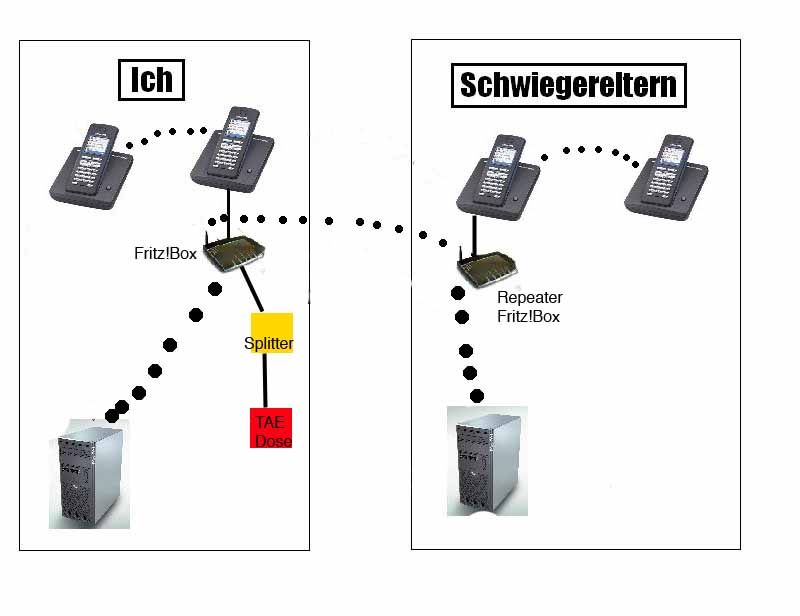 Ich

Fritz!Box

Splitter

TAE Dose

Schwiegereltern

Repeater Fritz!Box