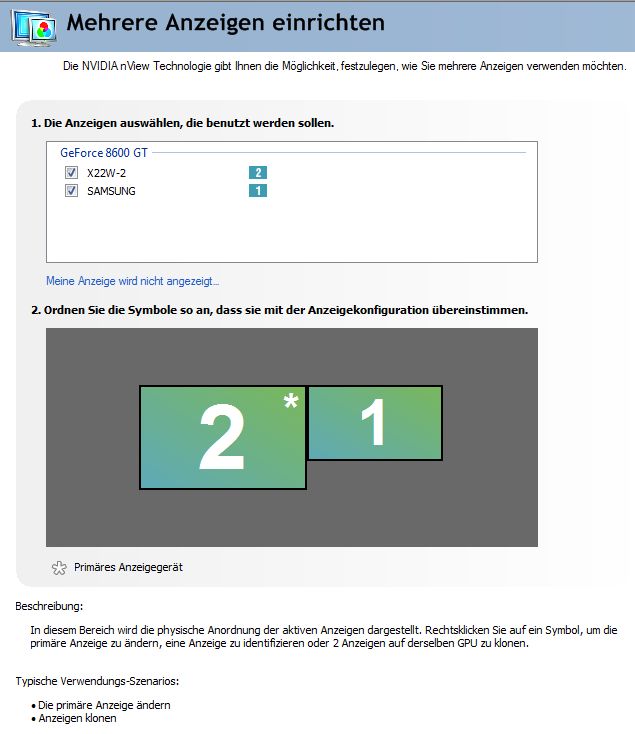 Mehrere Anzeigen einrichten

Die NVIDIA nView Technologie gibt Ihnen die Möglichkeit, festzulegen, wie Sie mehrere Anzeigen verwenden möchten.

1. Die Anzeigen auswählen, die benutzt werden sollen.

GeForce 8600 GT

X22W-2 2

SAMSUNG 1

Meine Anzeige wird nicht angezeigt...

2. Ordnen Sie die Symbole so an, dass sie mit der Anzeigekonfiguration übereinstimmen.

2 *

1

Primäres Anzeigegerät

Beschreibung:

In diesem Bereich wird die physische Anordnung der aktiven Anzeigen dargestellt. Rechtsklicken Sie auf ein Symbol, um die primäre Anzeige zu ändern, eine Anzeige zu identifizieren oder 2 Anzeigen auf derselben GPU zu klonen.

Typische Verwendungs-Szenarios:

• Die primäre Anzeige ändern
• Anzeigen klonen