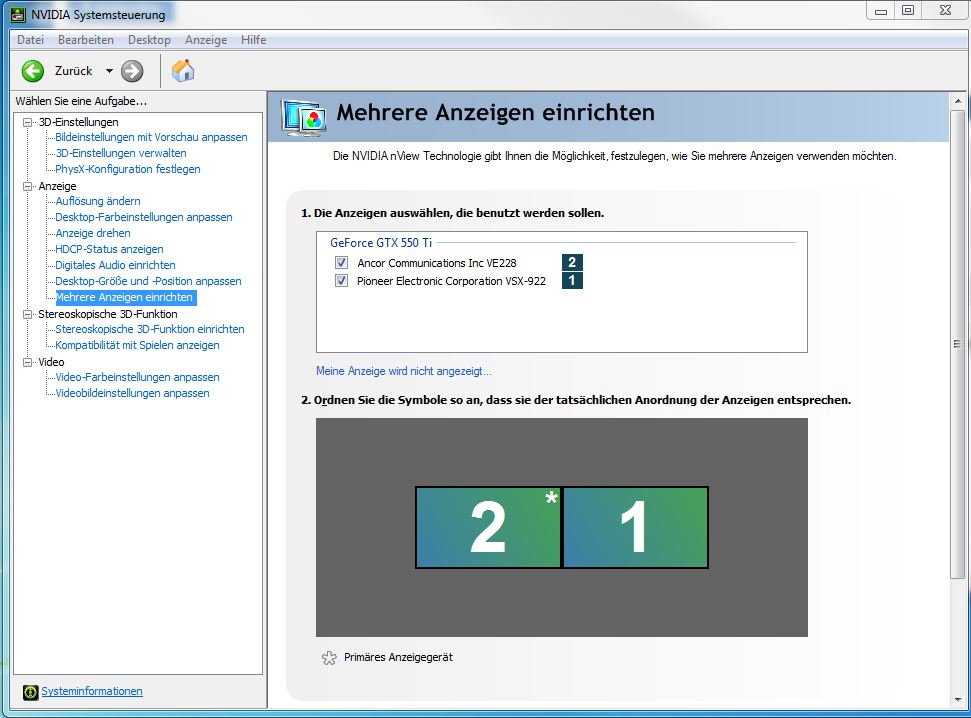 NVIDIA Systemsteuerung

Datei Bearbeiten Desktop Anzeige Hilfe

Zurück

Wählen Sie eine Aufgabe...

3D-Einstellungen
Bildeinstellungen mit Vorschau anpassen
3D-Einstellungen verwalten
PhysX-Konfiguration festlegen
Anzeige
Auflösung ändern
Desktop-Farbeinstellungen anpassen
Anzeige drehen
HDCP-Status anzeigen
Digitales Audio einrichten
Desktop-Größe und -Position anpassen
Mehrere Anzeigen einrichten
Stereoskopische 3D-Funktion
Stereoskopische 3D-Funktion einrichten
Kompatibilität mit Spielen anzeigen
Video
Video-Farbeinstellungen anpassen
Videobildeinstellungen anpassen

Systeminformationen

Mehrere Anzeigen einrichten

Die NVIDIA nView Technologie gibt Ihnen die Möglichkeit, festzulegen, wie Sie mehrere Anzeigen verwenden möchten.

1. Die Anzeigen auswählen, die benutzt werden sollen.

GeForce GTX 550 Ti
Ancor Communications Inc VE228 2
Pioneer Electronic Corporation VSX-922 1

Meine Anzeige wird nicht angezeigt...

2. Ordnen Sie die Symbole so an, dass sie der tatsächlichen Anordnung der Anzeigen entsprechen.

2 * 1

Primäres Anzeigegerät