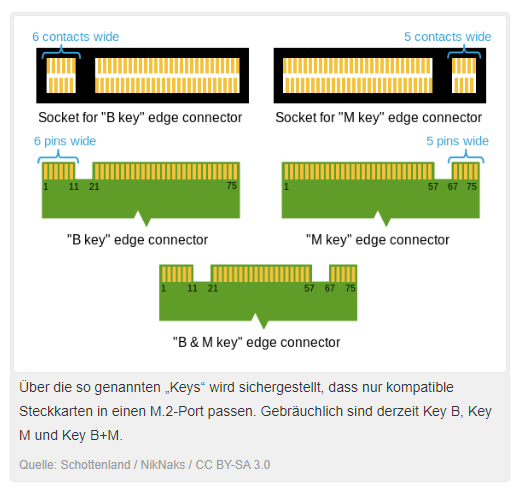 6 contacts wide

5 contacts wide

Socket for "B key" edge connector

Socket for "M key" edge connector

6 pins wide

5 pins wide

1 11 21 75

1 57 67 75

"B key" edge connector

"M key" edge connector

1 11 21 57 67 75

"B & M key" edge connector

Über die so genannten „Keys“ wird sichergestellt, dass nur kompatible Steckkarten in einen M.2-Port passen. Gebräuchlich sind derzeit Key B, Key M und Key B+M.

Quelle: Schottenland / NikNaks / CC BY-SA 3.0