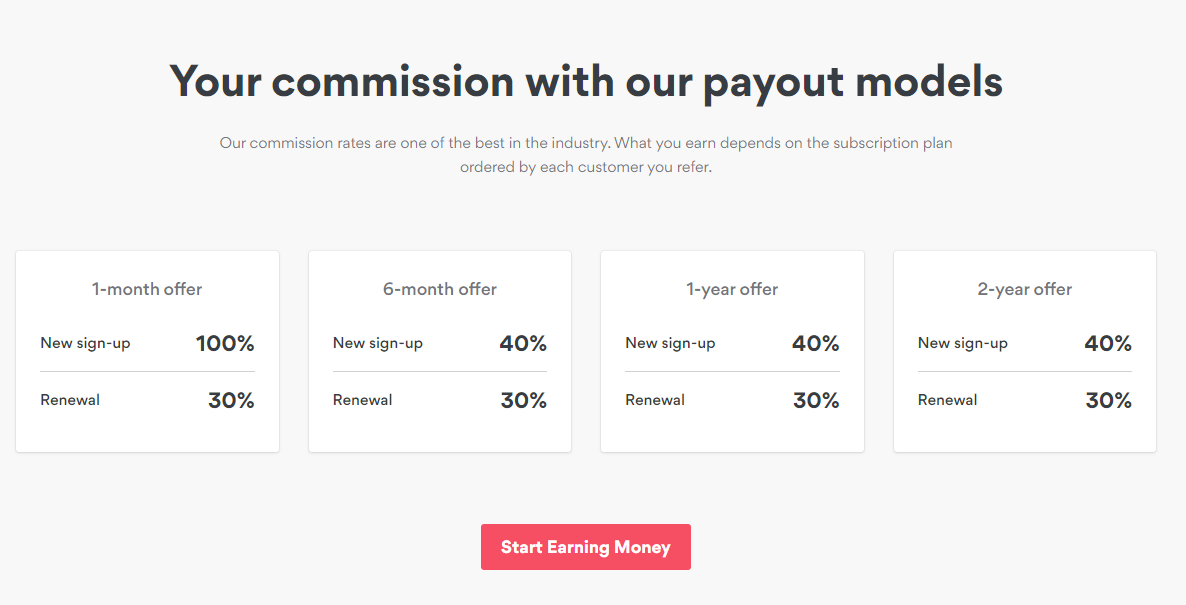 Your commission with our payout models

Our commission rates are one of the best in the industry. What you earn depends on the subscription plan ordered by each customer you refer.

1-month offer

New sign-up 100%

Renewal 30%

6-month offer

New sign-up 40%

Renewal 30%

1-year offer

New sign-up 40%

Renewal 30%

2-year offer

New sign-up 40%

Renewal 30%

Start Earning Money