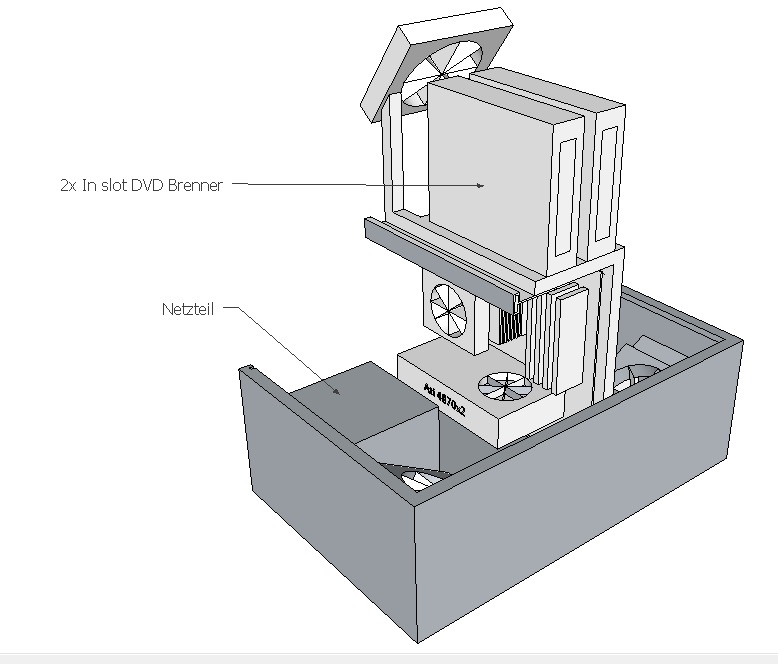 2x In slot DVD Brenner

Netzteil

Ati 4870x2