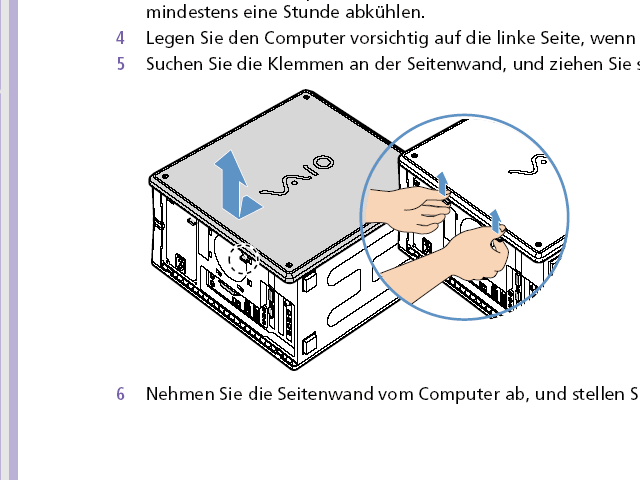 mindestens eine Stunde abkühlen.

4 Legen Sie den Computer vorsichtig auf die linke Seite, wenn

5 Suchen Sie die Klemmen an der Seitenwand, und ziehen Sie s

VAIO

6 Nehmen Sie die Seitenwand vom Computer ab, und stellen S