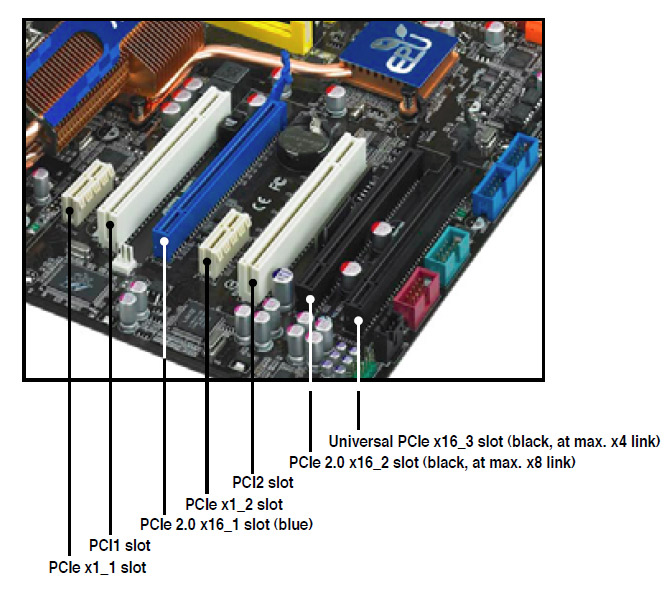 EPU

Universal PCIe x16_3 slot (black, at max. x4 link)
PCIe 2.0 x16_2 slot (black, at max. x8 link)
PCI2 slot
PCIe x1_2 slot
PCIe 2.0 x16_1 slot (blue)
PCI1 slot
PCIe x1_1 slot