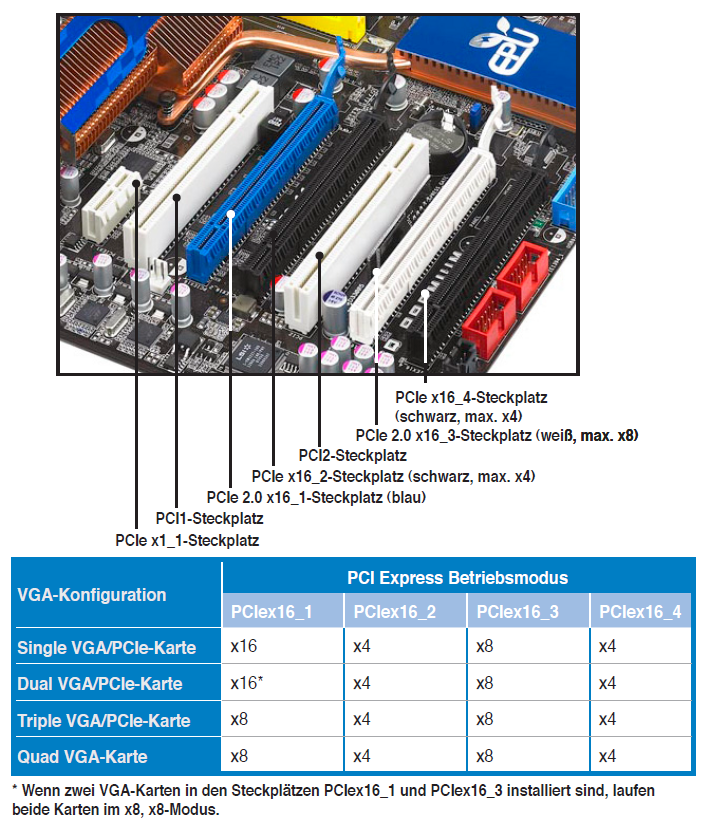 PCIe x16_4-Steckplatz (schwarz, max. x4)
PCIe 2.0 x16_3-Steckplatz (weiß, max. x8)
PCI2-Steckplatz
PCIe x16_2-Steckplatz (schwarz, max. x4)
PCIe 2.0 x16_1-Steckplatz (blau)
PCI1-Steckplatz
PCIe x1_1-Steckplatz

| VGA-Konfiguration | PCI Express Betriebsmodus | | | |
|---|---|---|---|---|
| | PCIex16_1 | PCIex16_2 | PCIex16_3 | PCIex16_4 |
| Single VGA/PCIe-Karte | x16 | x4 | x8 | x4 |
| Dual VGA/PCIe-Karte | x16* | x4 | x8 | x4 |
| Triple VGA/PCIe-Karte | x8 | x4 | x8 | x4 |
| Quad VGA-Karte | x8 | x4 | x8 | x4 |

* Wenn zwei VGA-Karten in den Steckplätzen PCIex16_1 und PCIex16_3 installiert sind, laufen beide Karten im x8, x8-Modus.