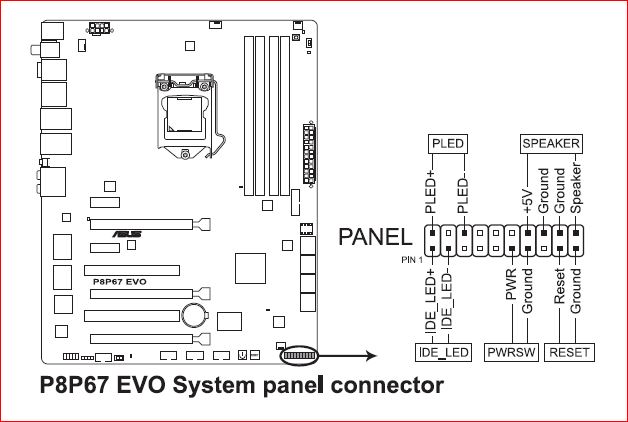 ASUS
P8P67 EVO

PLED
SPEAKER
PLED+
PLED-
+5V
Ground
Ground
Speaker
PANEL
PIN 1
IDE_LED+
IDE_LED-
PWR
Ground
Reset
Ground
IDE_LED
PWRSW
RESET

P8P67 EVO System panel connector