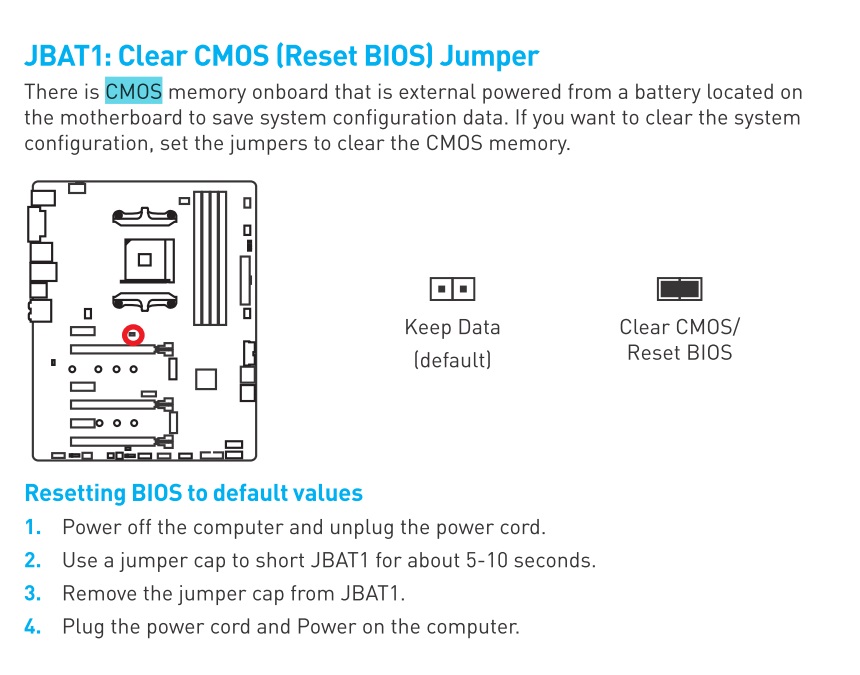 JBAT1: Clear CMOS (Reset BIOS) Jumper

There is CMOS memory onboard that is external powered from a battery located on the motherboard to save system configuration data. If you want to clear the system configuration, set the jumpers to clear the CMOS memory.

Keep Data
(default)

Clear CMOS/
Reset BIOS

Resetting BIOS to default values

1. Power off the computer and unplug the power cord.
2. Use a jumper cap to short JBAT1 for about 5-10 seconds.
3. Remove the jumper cap from JBAT1.
4. Plug the power cord and Power on the computer.