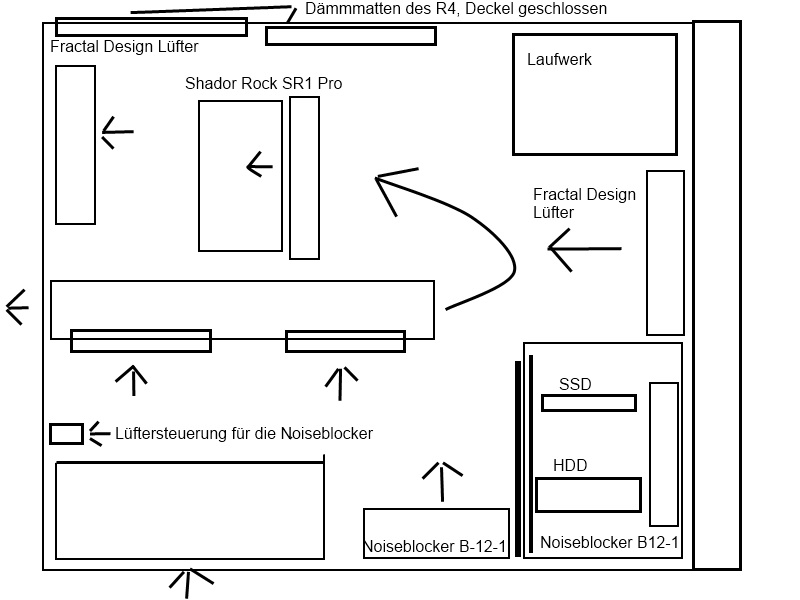 Dämmmatten des R4, Deckel geschlossen

Fractal Design Lüfter

Laufwerk

Shador Rock SR1 Pro

Fractal Design Lüfter

SSD

Lüftersteuerung für die Noiseblocker

HDD

Noiseblocker B-12-1

Noiseblocker B12-1