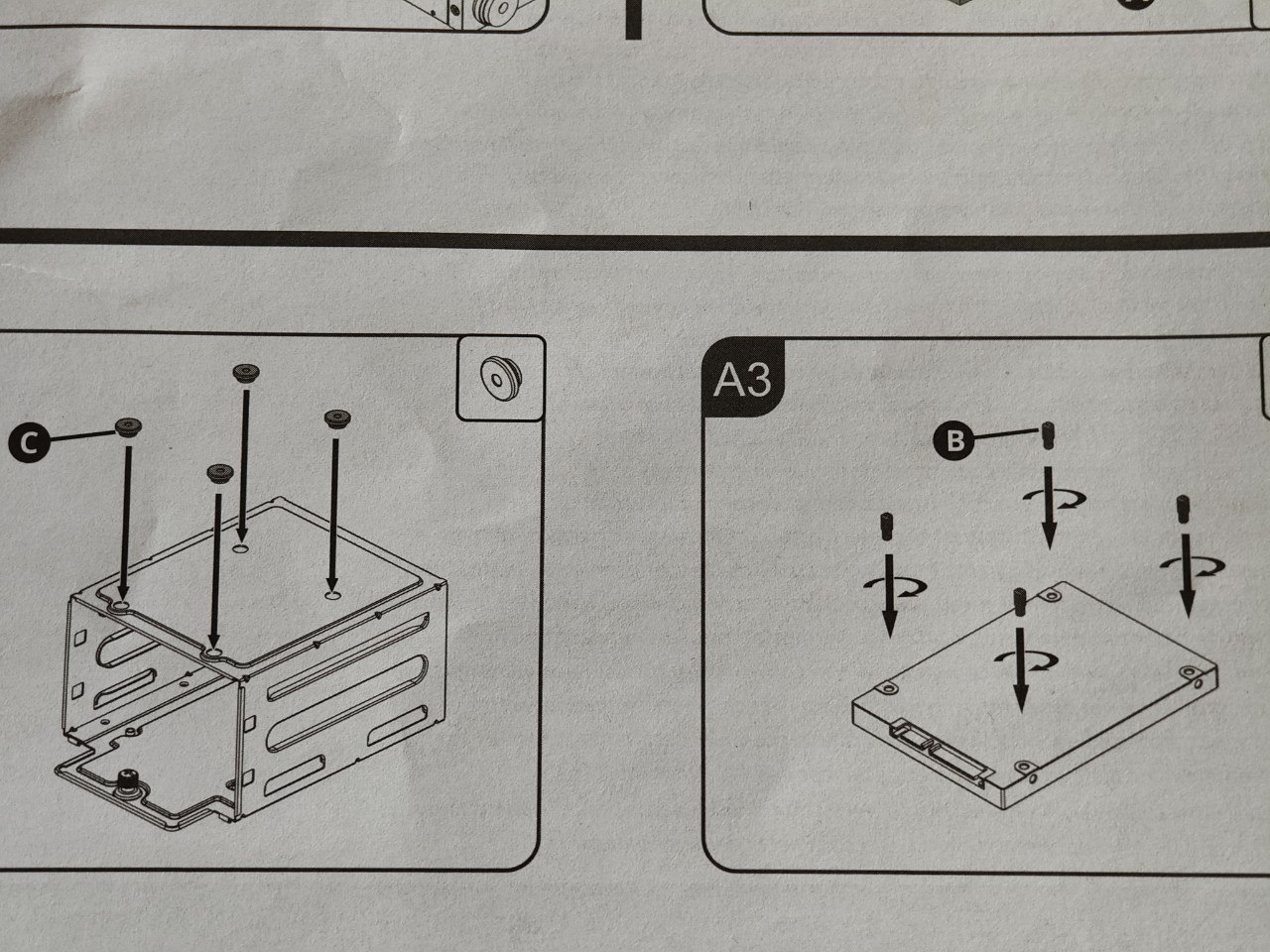 C

A3

B