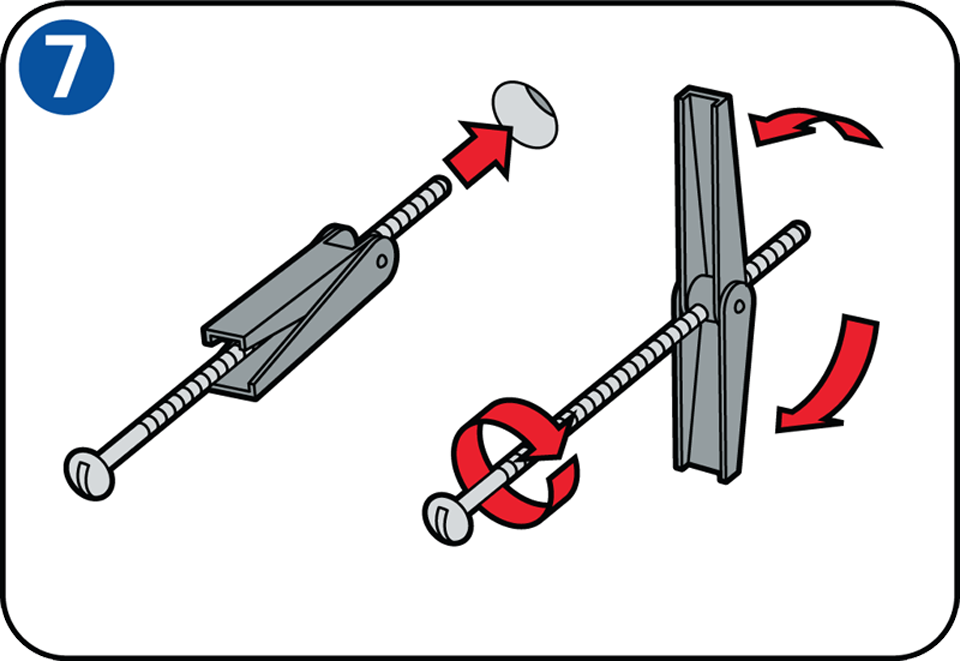 7