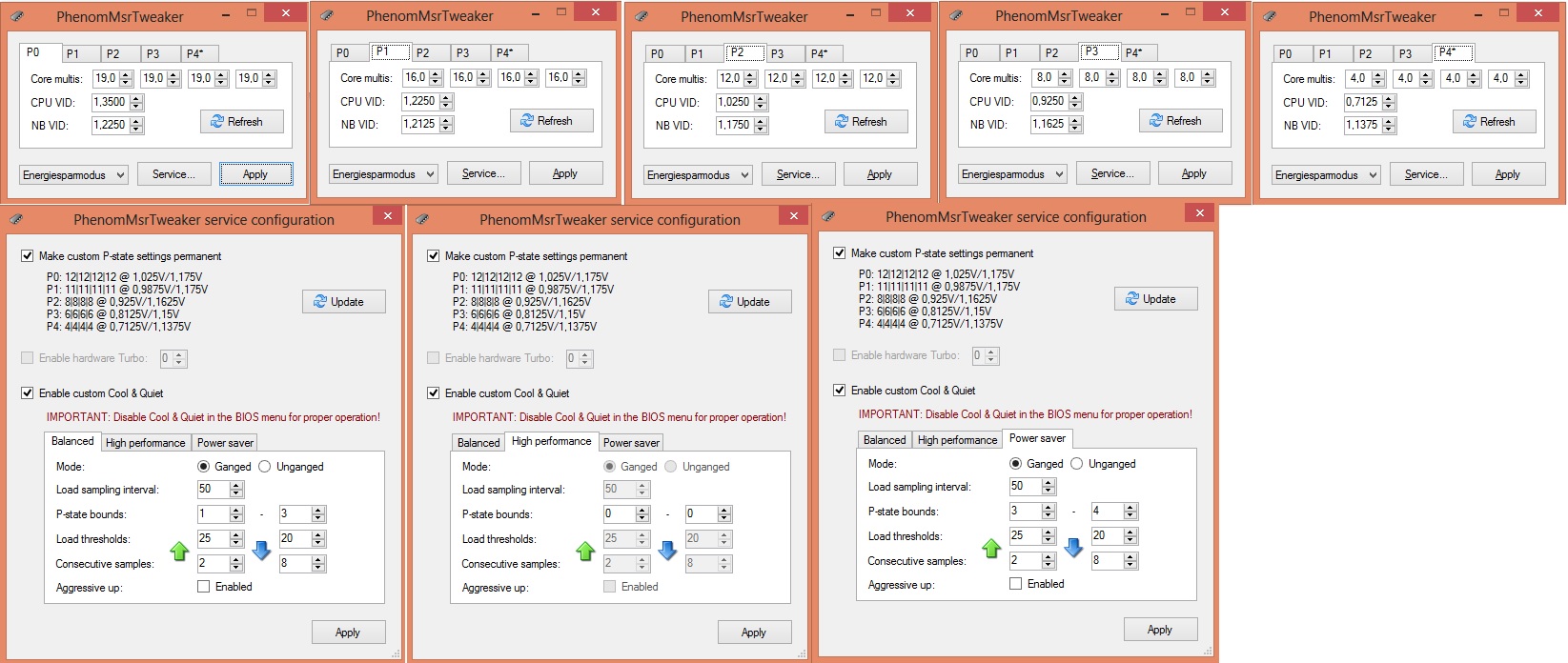 PhenomMsrTweaker

P0 P1 P2 P3 P4*

Core multis: 19,0 19,0 19,0 19,0
CPU VID: 1,3500
NB VID: 1,2250
Refresh

Energiesparmodus Service... Apply

PhenomMsrTweaker

P0 P1 P2 P3 P4*

Core multis: 16,0 16,0 16,0 16,0
CPU VID: 1,2250
NB VID: 1,2125
Refresh

Energiesparmodus Service... Apply

PhenomMsrTweaker

P0 P1 P2 P3 P4*

Core multis: 12,0 12,0 12,0 12,0
CPU VID: 1,0250
NB VID: 1,1750
Refresh

Energiesparmodus Service... Apply

PhenomMsrTweaker

P0 P1 P2 P3 P4*

Core multis: 8,0 8,0 8,0 8,0
CPU VID: 0,9250
NB VID: 1,1625
Refresh

Energiesparmodus Service... Apply

PhenomMsrTweaker

P0 P1 P2 P3 P4*

Core multis: 4,0 4,0 4,0 4,0
CPU VID: 0,7125
NB VID: 1,1375
Refresh

Energiesparmodus Service... Apply

PhenomMsrTweaker service configuration

Make custom P-state settings permanent
P0: 12|12|12|12 @ 1,025V/1,175V
P1: 11|11|11|11 @ 0,9875V/1,175V
P2: 8|8|8|8 @ 0,925V/1,1625V
P3: 6|6|6|6 @ 0,8125V/1,15V
P4: 4|4|4|4 @ 0,7125V/1,1375V
Update

Enable hardware Turbo: 0

Enable custom Cool & Quiet
IMPORTANT: Disable Cool & Quiet in the BIOS menu for proper operation!

Balanced High performance Power saver
Mode: Ganged Unganged
Load sampling interval: 50
P-state bounds: 1 - 3
Load thresholds: 25 20
Consecutive samples: 2 8
Aggressive up: Enabled

Apply

PhenomMsrTweaker service configuration

Make custom P-state settings permanent
P0: 12|12|12|12 @ 1,025V/1,175V
P1: 11|11|11|11 @ 0,9875V/1,175V
P2: 8|8|8|8 @ 0,925V/1,1625V
P3: 6|6|6|6 @ 0,8125V/1,15V
P4: 4|4|4|4 @ 0,7125V/1,1375V
Update

Enable hardware Turbo: 0

Enable custom Cool & Quiet
IMPORTANT: Disable Cool & Quiet in the BIOS menu for proper operation!

Balanced High performance Power saver
Mode: Ganged Unganged
Load sampling interval: 50
P-state bounds: 0 - 0
Load thresholds: 25 20
Consecutive samples: 2 8
Aggressive up: Enabled

Apply

PhenomMsrTweaker service configuration

Make custom P-state settings permanent
P0: 12|12|12|12 @ 1,025V/1,175V
P1: 11|11|11|11 @ 0,9875V/1,175V
P2: 8|8|8|8 @ 0,925V/1,1625V
P3: 6|6|6|6 @ 0,8125V/1,15V
P4: 4|4|4|4 @ 0,7125V/1,1375V
Update

Enable hardware Turbo: 0

Enable custom Cool & Quiet
IMPORTANT: Disable Cool & Quiet in the BIOS menu for proper operation!

Balanced High performance Power saver
Mode: Ganged Unganged
Load sampling interval: 50
P-state bounds: 3 - 4
Load thresholds: 25 20
Consecutive samples: 2 8
Aggressive up: Enabled

Apply