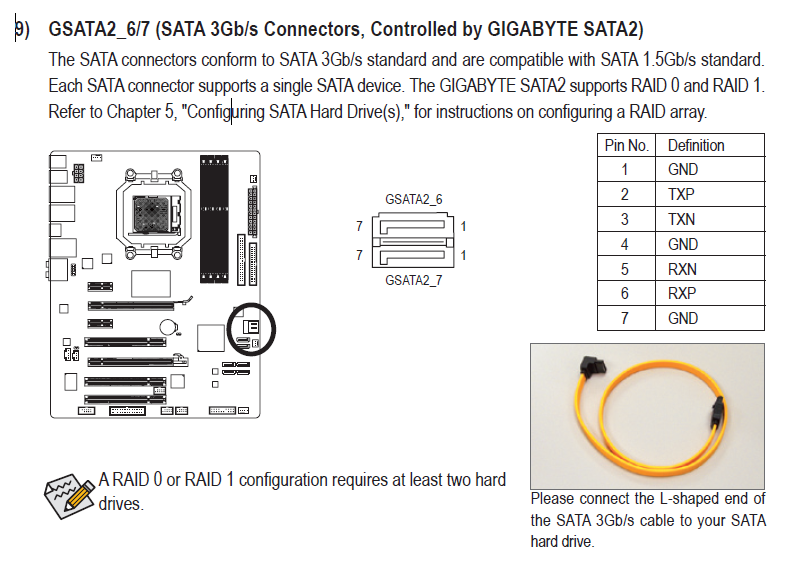 9) GSATA2_6/7 (SATA 3Gb/s Connectors, Controlled by GIGABYTE SATA2)

The SATA connectors conform to SATA 3Gb/s standard and are compatible with SATA 1.5Gb/s standard. Each SATA connector supports a single SATA device. The GIGABYTE SATA2 supports RAID 0 and RAID 1. Refer to Chapter 5, "Configuring SATA Hard Drive(s)," for instructions on configuring a RAID array.

GSATA2_6
7 1
7 1
GSATA2_7

| Pin No. | Definition |
|---|---|
| 1 | GND |
| 2 | TXP |
| 3 | TXN |
| 4 | GND |
| 5 | RXN |
| 6 | RXP |
| 7 | GND |

A RAID 0 or RAID 1 configuration requires at least two hard drives.

Please connect the L-shaped end of the SATA 3Gb/s cable to your SATA hard drive.