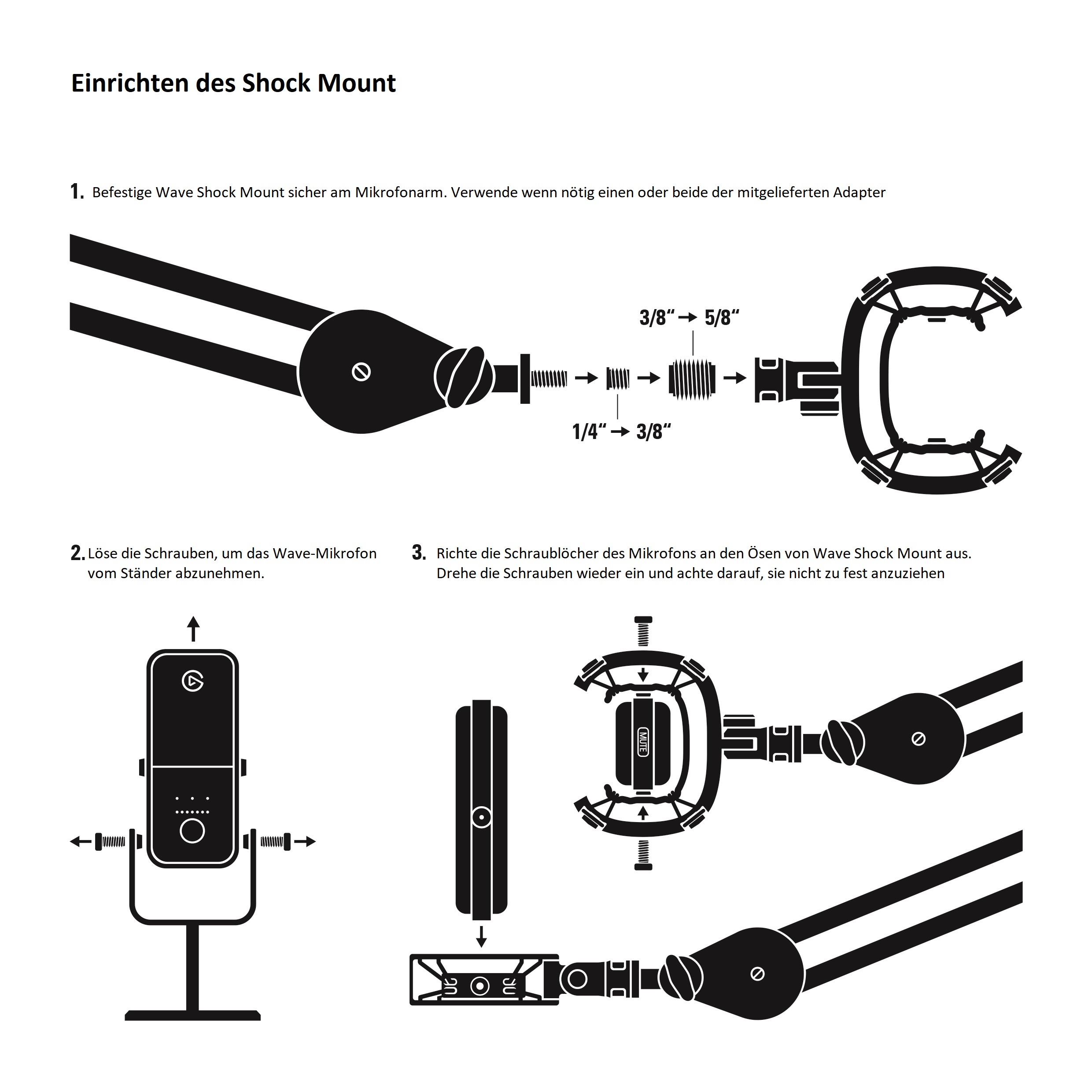 Einrichten des Shock Mount

1. Befestige Wave Shock Mount sicher am Mikrofonarm. Verwende wenn nötig einen oder beide der mitgelieferten Adapter

3/8“ → 5/8“

1/4“ → 3/8“

2. Löse die Schrauben, um das Wave-Mikrofon vom Ständer abzunehmen.

3. Richte die Schraublöcher des Mikrofons an den Ösen von Wave Shock Mount aus. Drehe die Schrauben wieder ein und achte darauf, sie nicht zu fest anzuziehen

MUTE