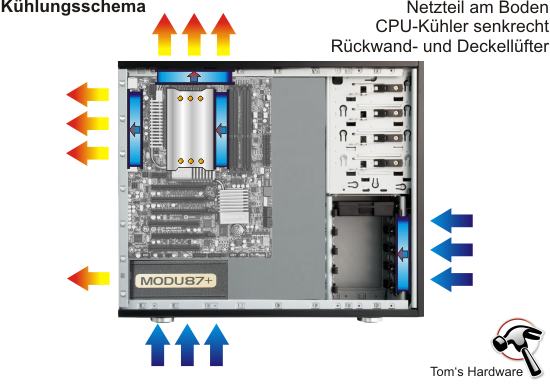 Kühlungsschema

Netzteil am Boden
CPU-Kühler senkrecht
Rückwand- und Deckellüfter

MODU87+

Tom's Hardware