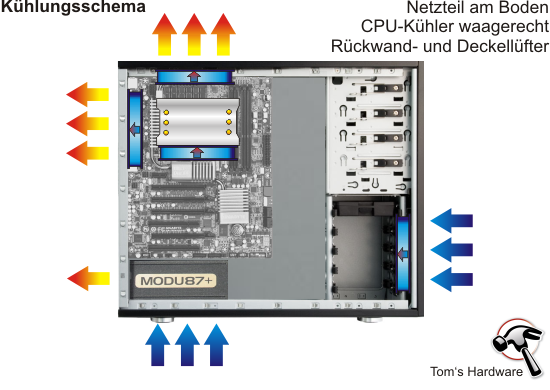 Kühlungsschema

Netzteil am Boden
CPU-Kühler waagerecht
Rückwand- und Deckellüfter

MODU87+

Tom's Hardware