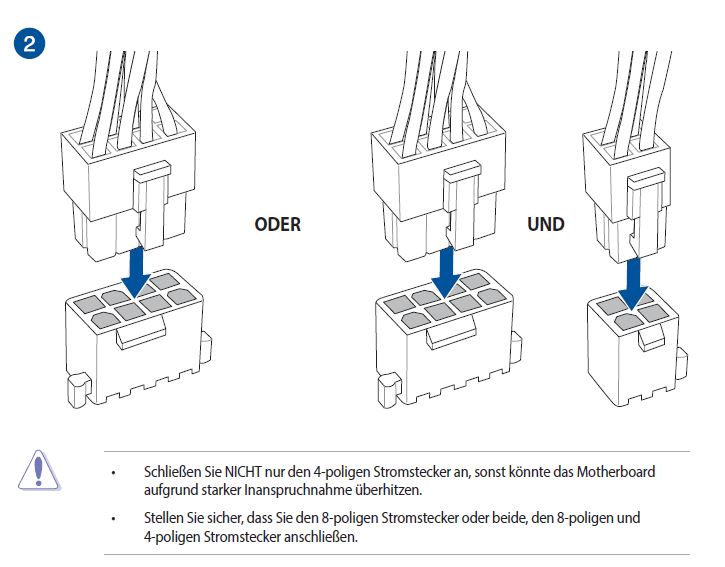 2

ODER

UND

• Schließen Sie NICHT nur den 4-poligen Stromstecker an, sonst könnte das Motherboard aufgrund starker Inanspruchnahme überhitzen.

• Stellen Sie sicher, dass Sie den 8-poligen Stromstecker oder beide, den 8-poligen und 4-poligen Stromstecker anschließen.