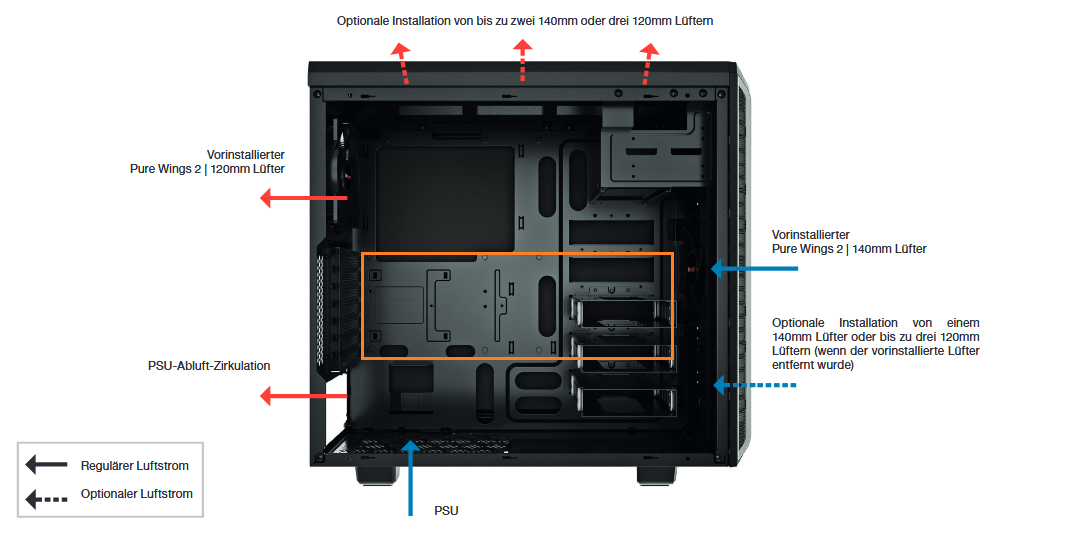 Optionale Installation von bis zu zwei 140mm oder drei 120mm Lüftern

Vorinstallierter
Pure Wings 2 | 120mm Lüfter

Vorinstallierter
Pure Wings 2 | 140mm Lüfter

Optionale Installation von einem 140mm Lüfter oder bis zu drei 120mm Lüftern (wenn der vorinstallierte Lüfter entfernt wurde)

PSU-Abluft-Zirkulation

Regulärer Luftstrom

Optionaler Luftstrom

PSU