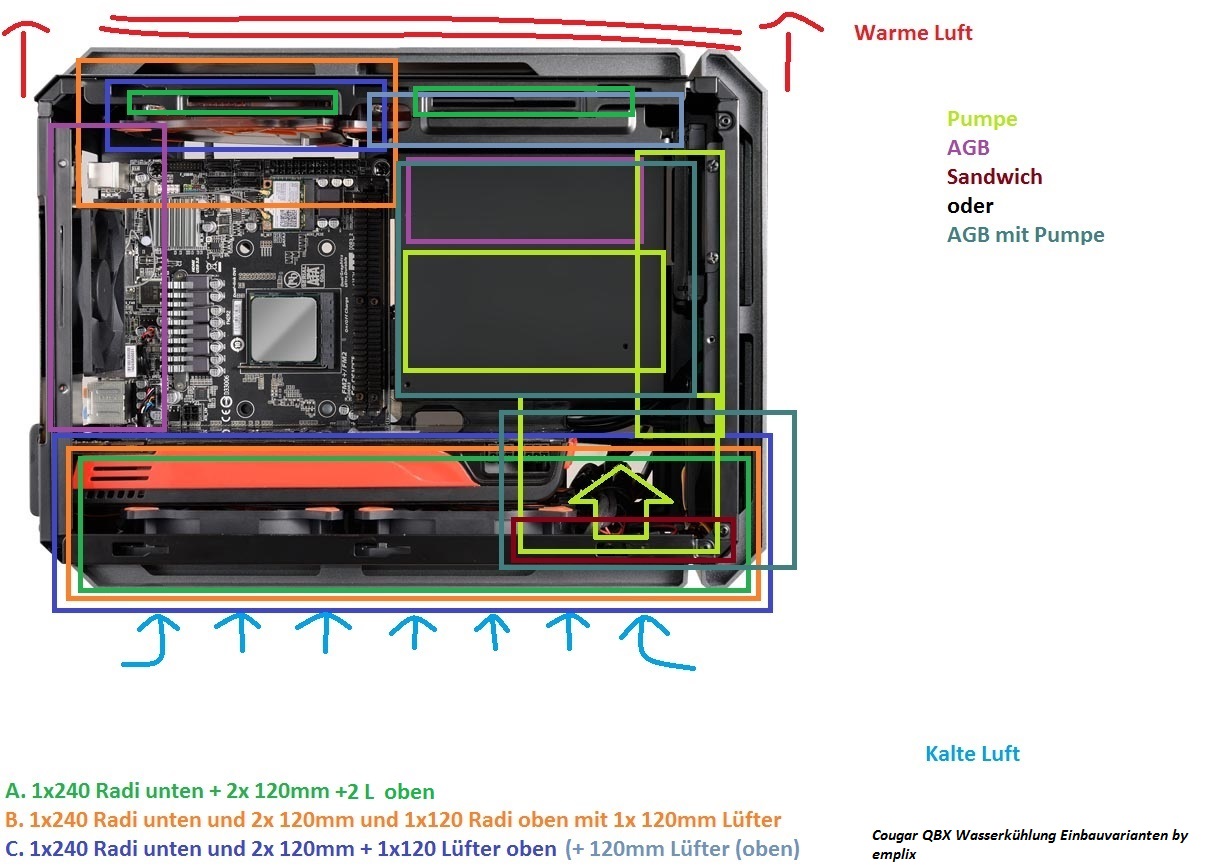 Warme Luft

Pumpe
AGB
Sandwich
oder
AGB mit Pumpe

Kalte Luft

A. 1x240 Radi unten + 2x 120mm +2 L oben
B. 1x240 Radi unten und 2x 120mm und 1x120 Radi oben mit 1x 120mm Lüfter
C. 1x240 Radi unten und 2x 120mm + 1x120 Lüfter oben (+ 120mm Lüfter (oben)

Cougar QBX Wasserkühlung Einbauvarianten by emplix