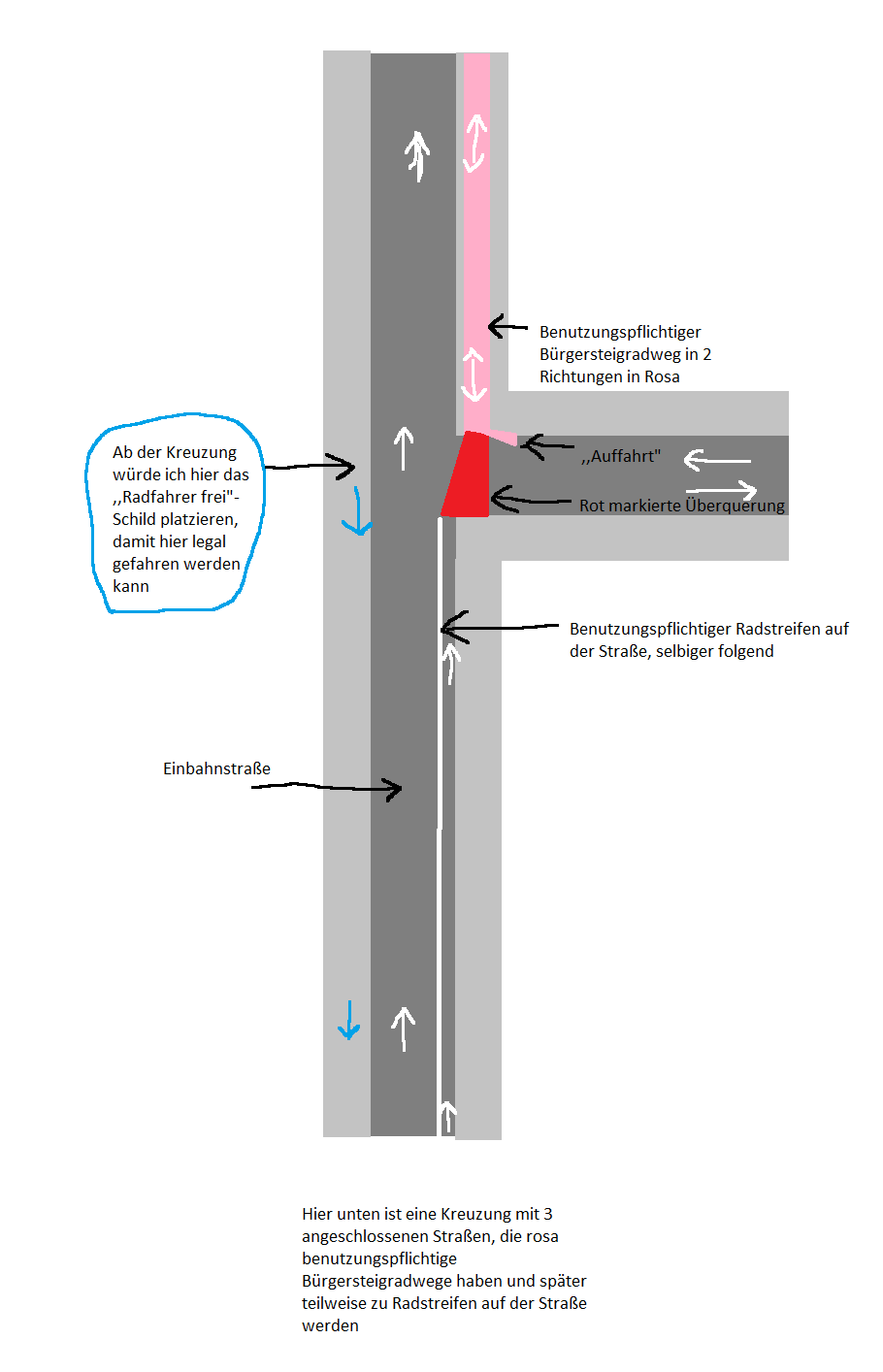 Benutzungspflichtiger Bürgersteigradweg in 2 Richtungen in Rosa

Ab der Kreuzung würde ich hier das ,,Radfahrer frei"-Schild platzieren, damit hier legal gefahren werden kann

,,Auffahrt"

Rot markierte Überquerung

Benutzungspflichtiger Radstreifen auf der Straße, selbiger folgend

Einbahnstraße

Hier unten ist eine Kreuzung mit 3 angeschlossenen Straßen, die rosa benutzungspflichtige Bürgersteigradwege haben und später teilweise zu Radstreifen auf der Straße werden